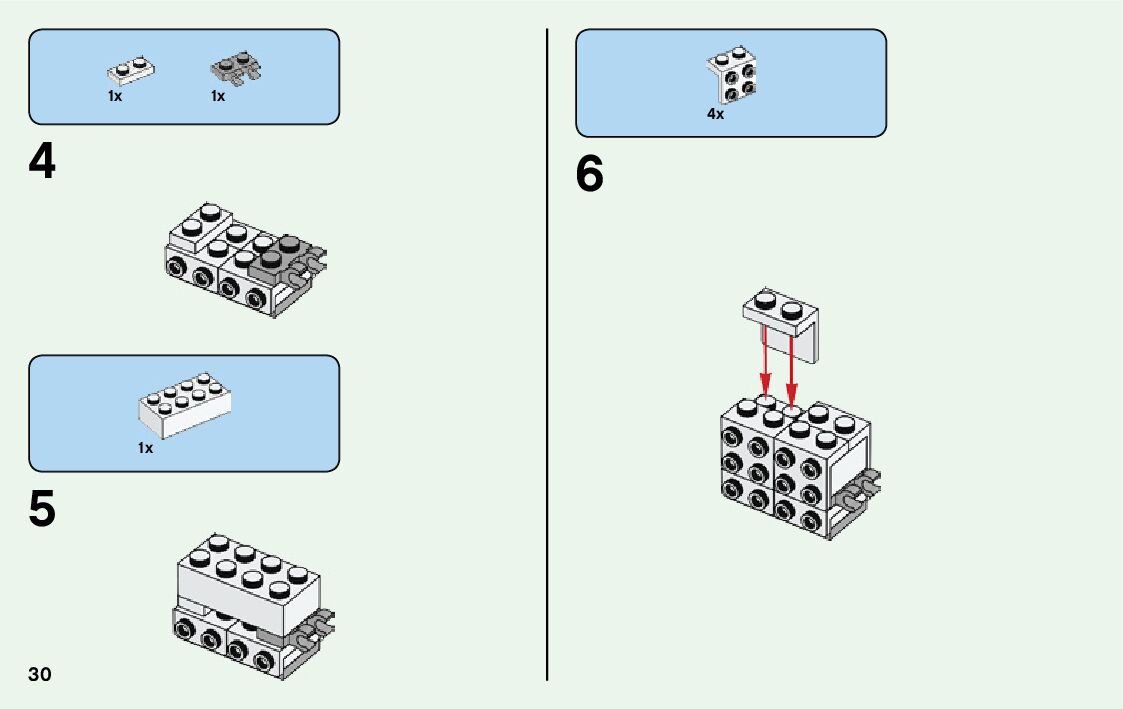 1x 1x

4

1x

5

30

4x

6