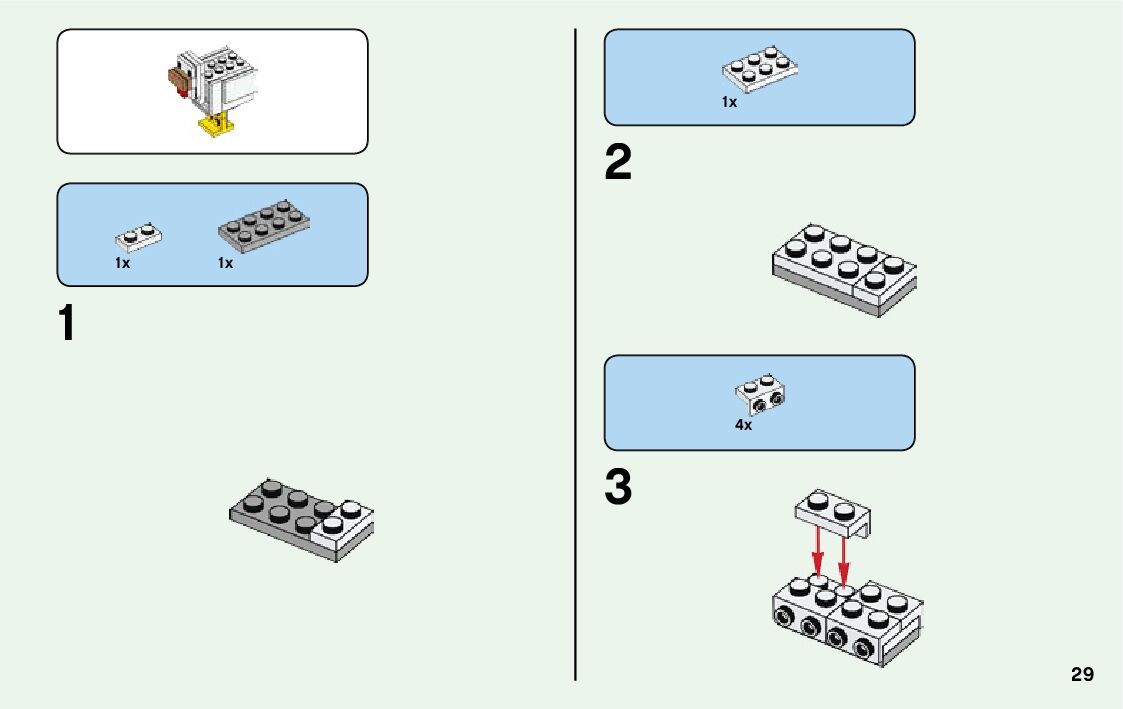 1x 1x

1

1x

2

4x

3

29