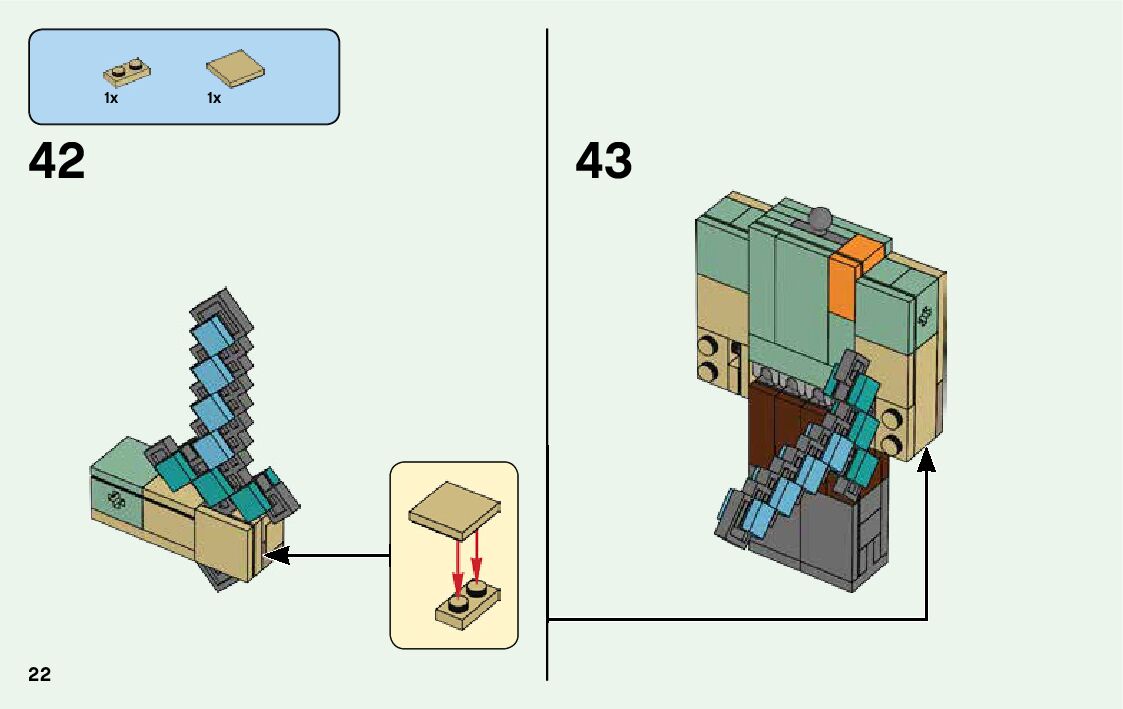 1x 1x

42

43

22