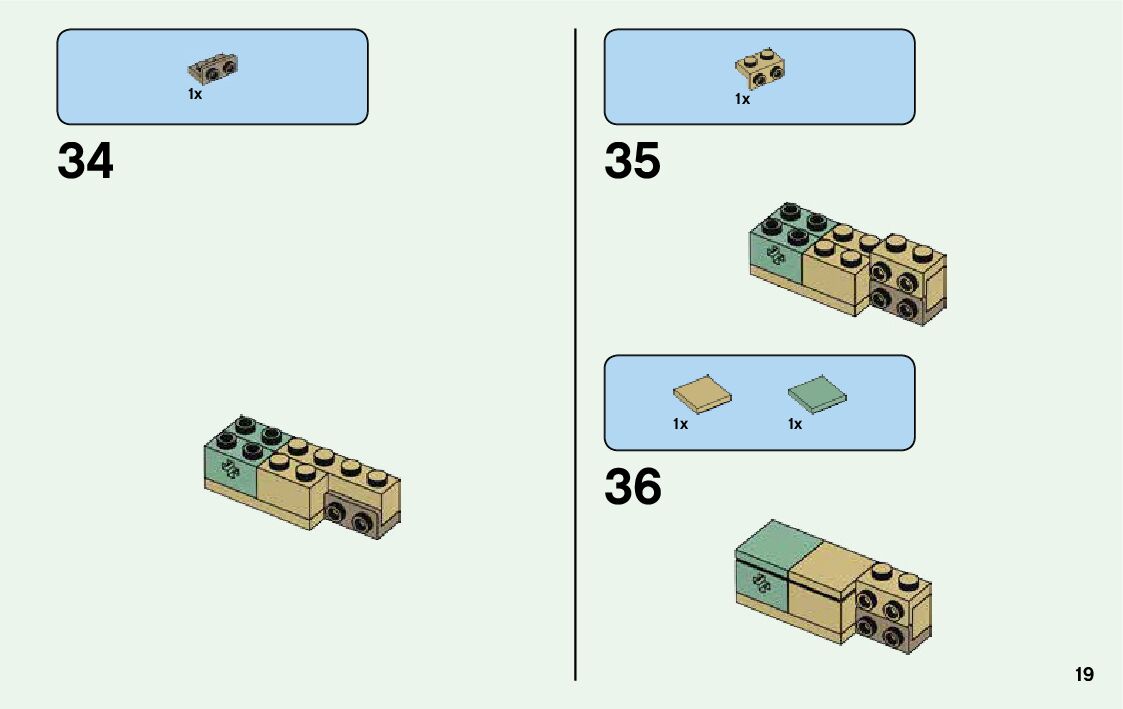 1x

34

1x

35

1x

1x

36

19