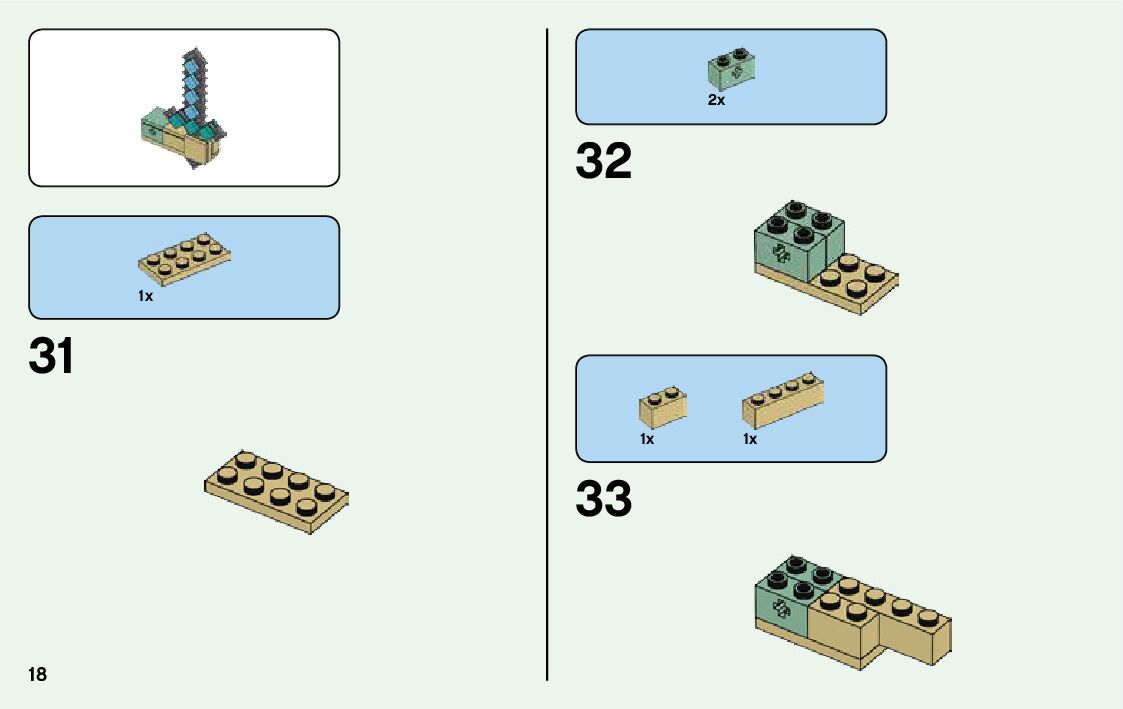 1x

31

18

2x

32

1x

1x

33