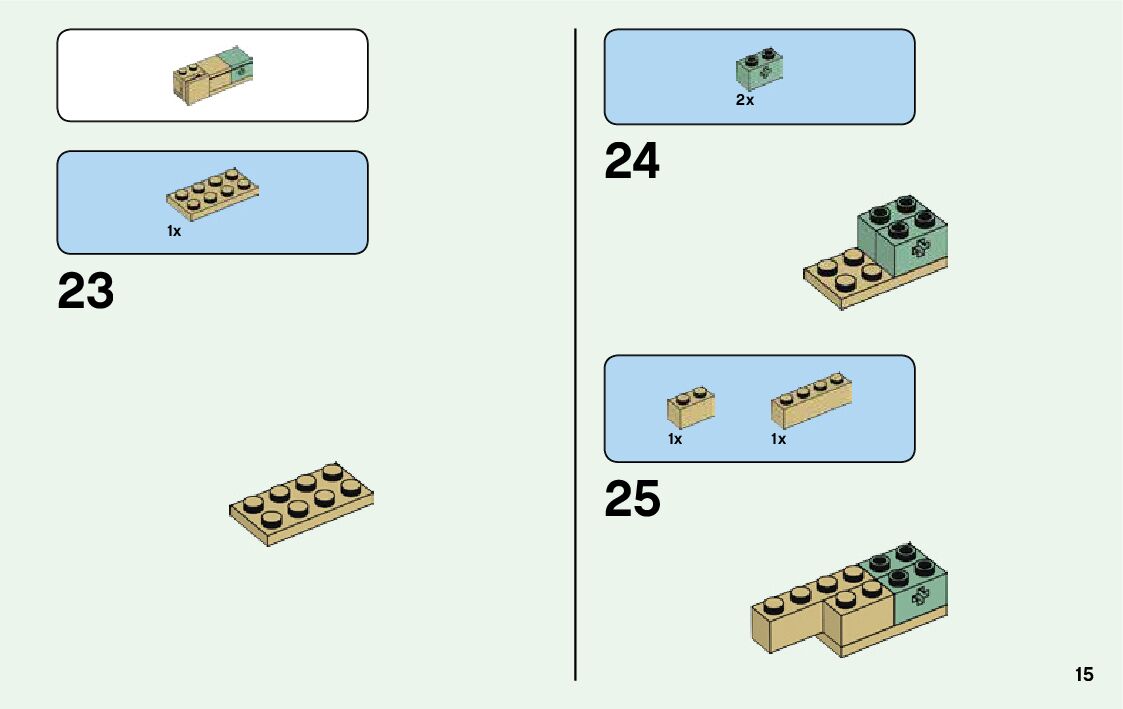 1x

23

2x

24

1x

1x

25

15