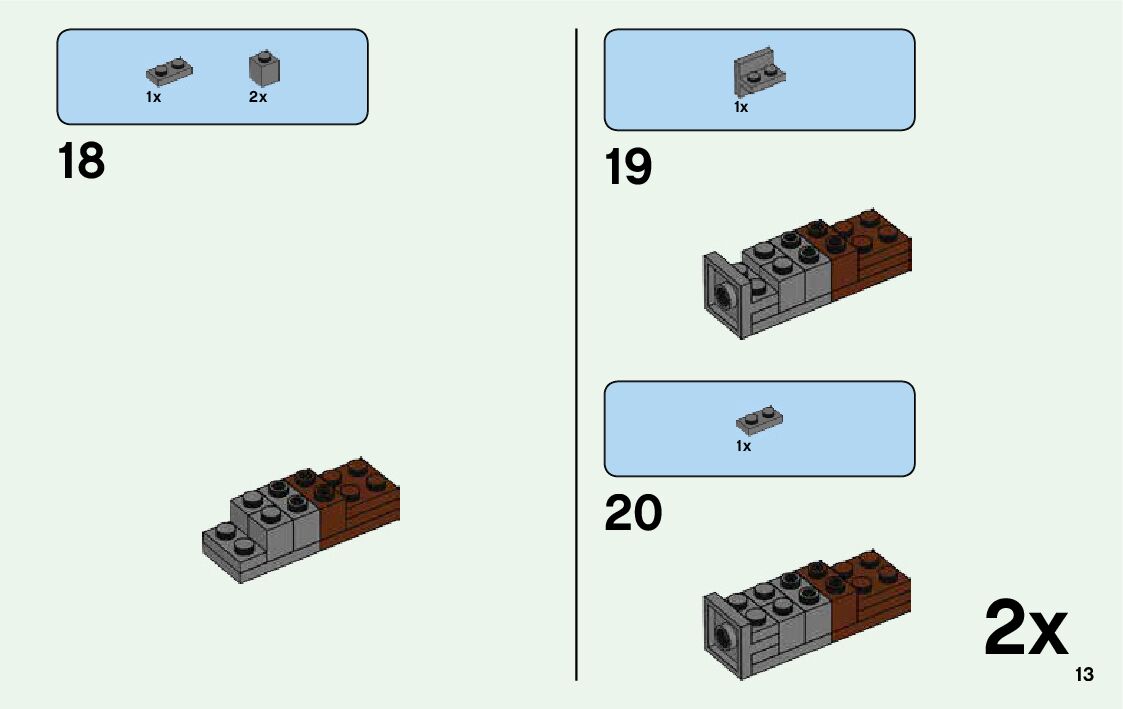 1x 2x

18

1x

19

1x

20

2x

13