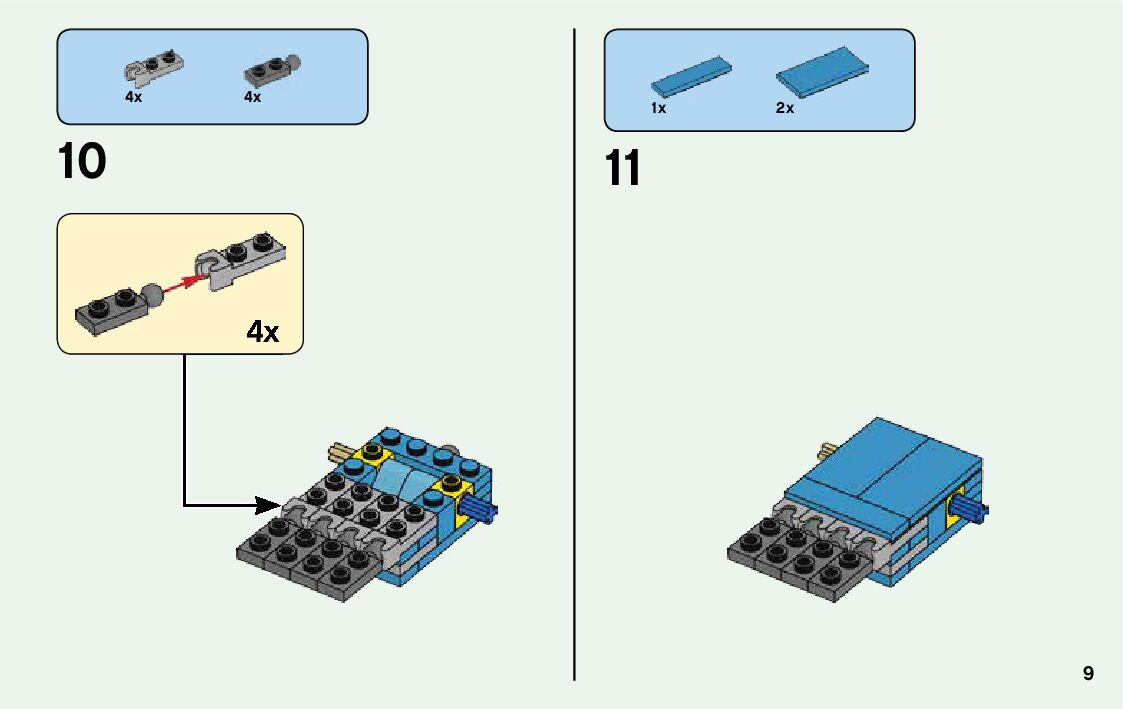 4x 4x

10

4x

1x 2x

11

9