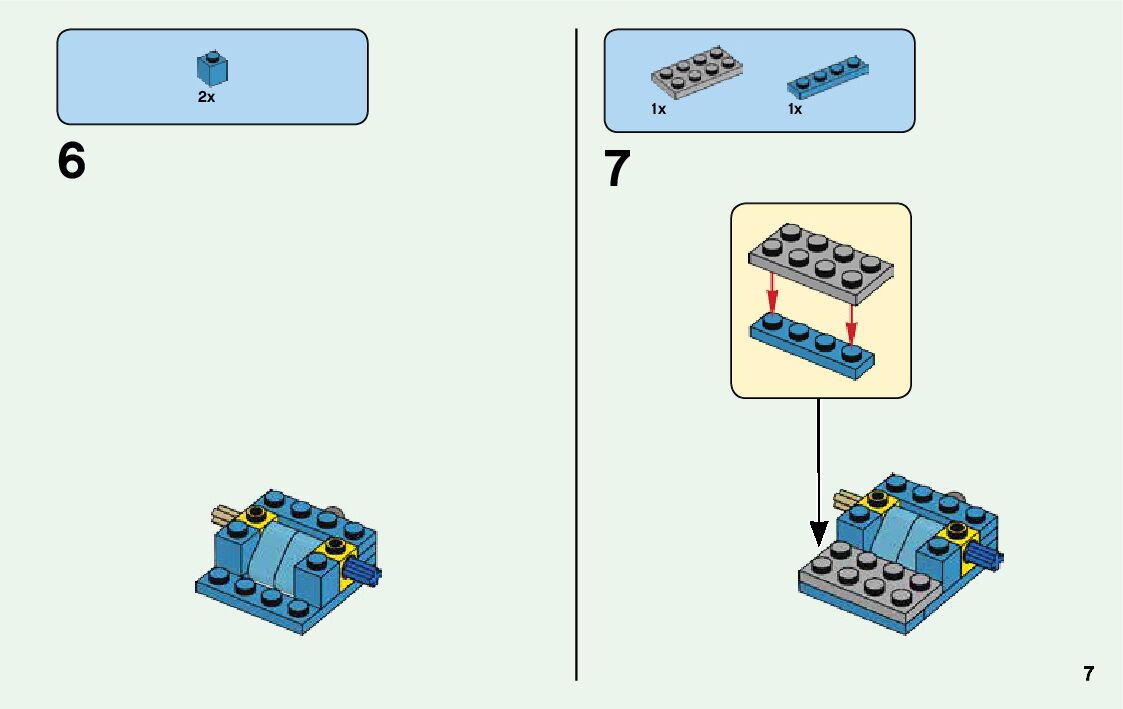 2x

6

1x 1x

7

7