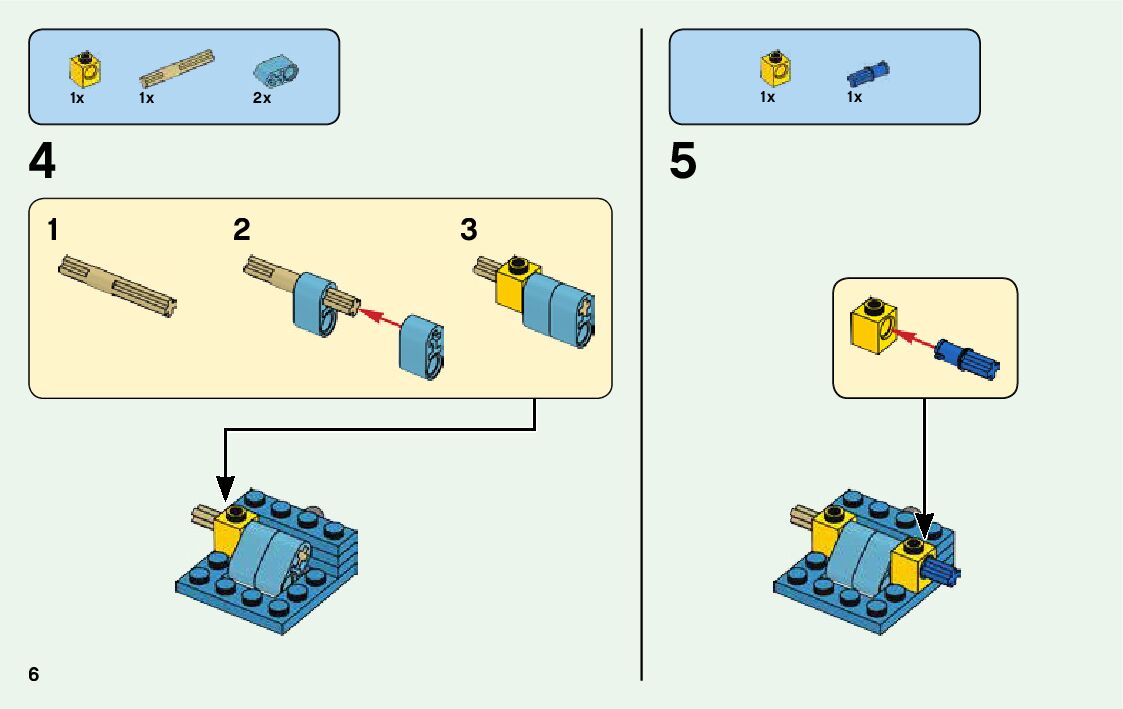 1x 1x 2x

4

1 2 3

1x 1x

5

6