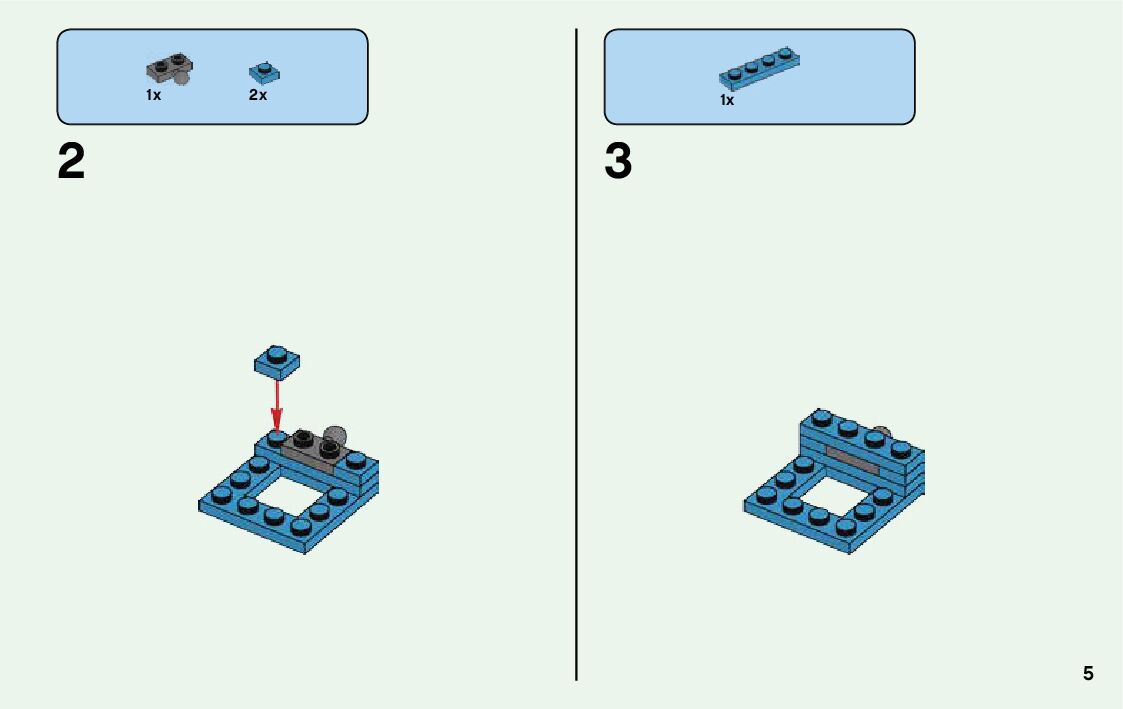 1x 2x

2

1x

3

5