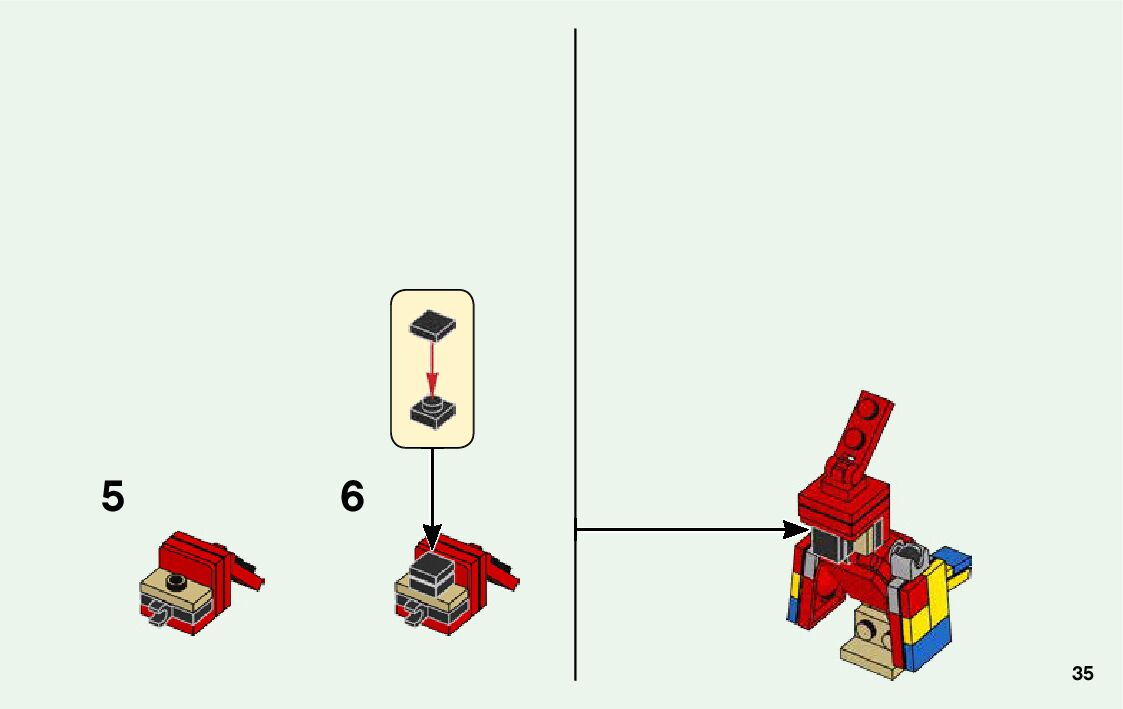 5

6

35