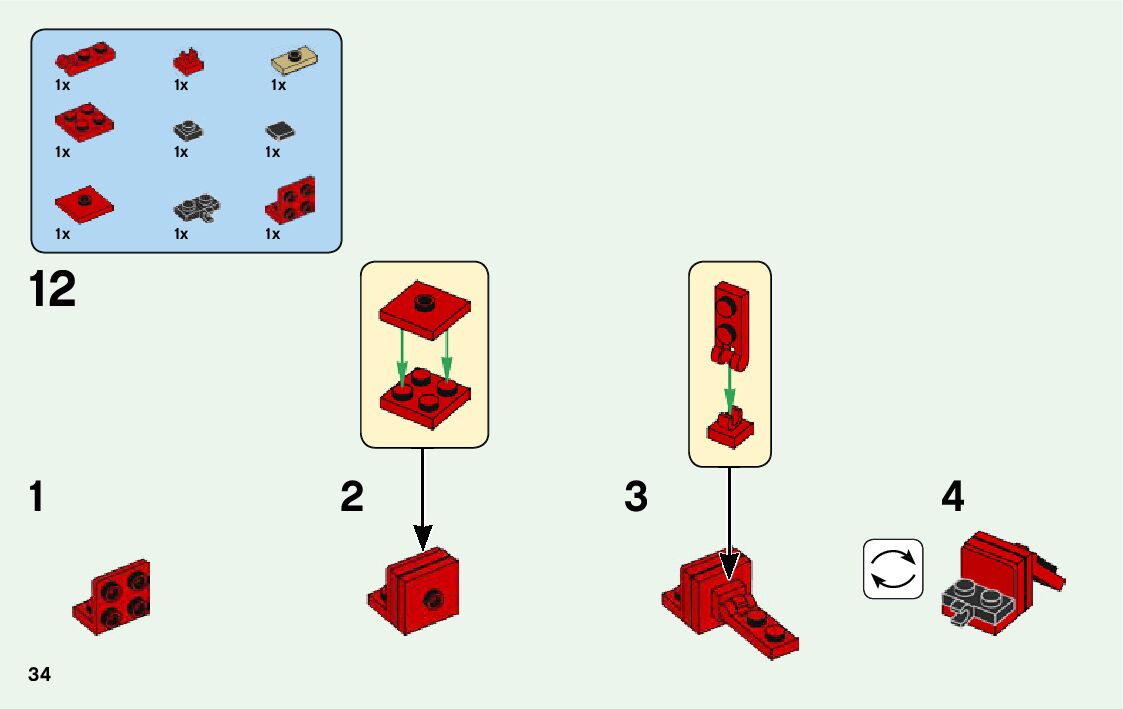 1x 1x 1x
1x 1x 1x
1x 1x 1x

12

1

2

3

4

34