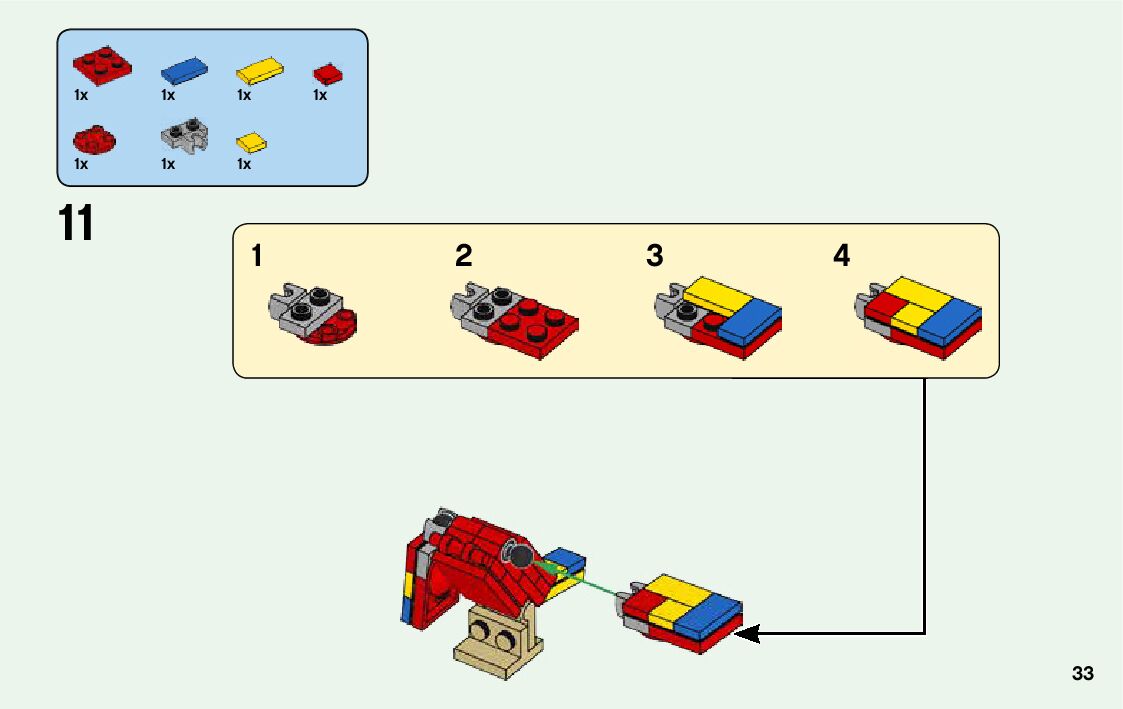 1x 1x 1x 1x

1x 1x 1x

11

1 2 3 4

33