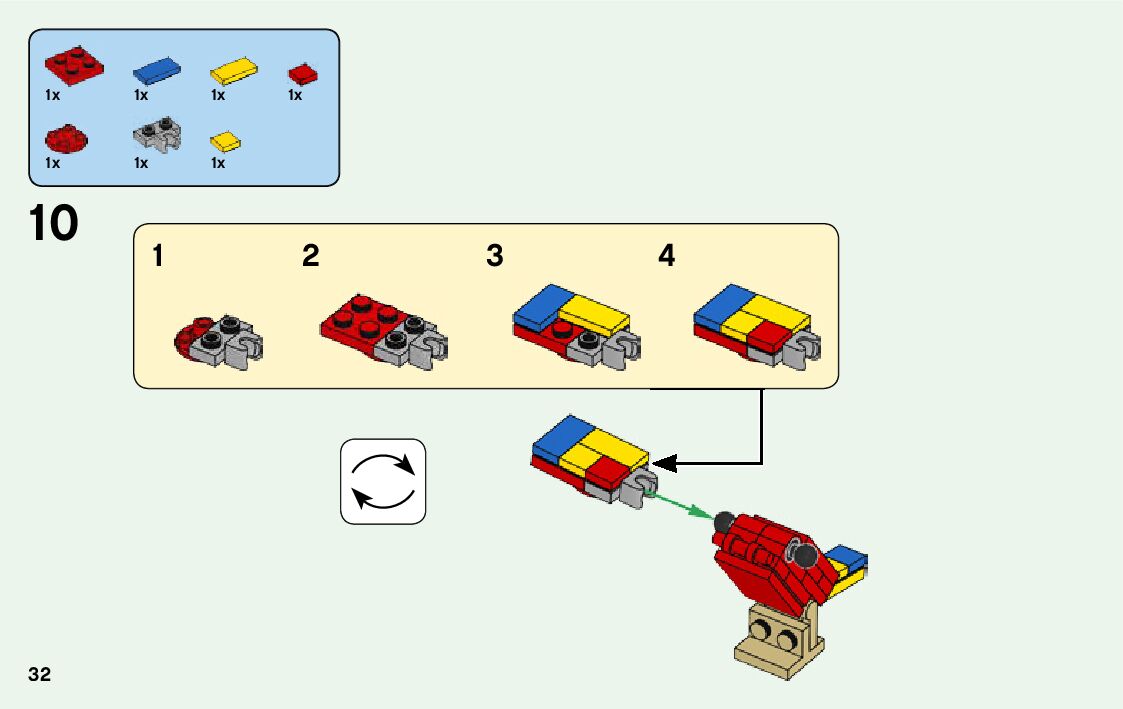 1x 1x 1x 1x
1x 1x 1x

10

1 2 3 4

32