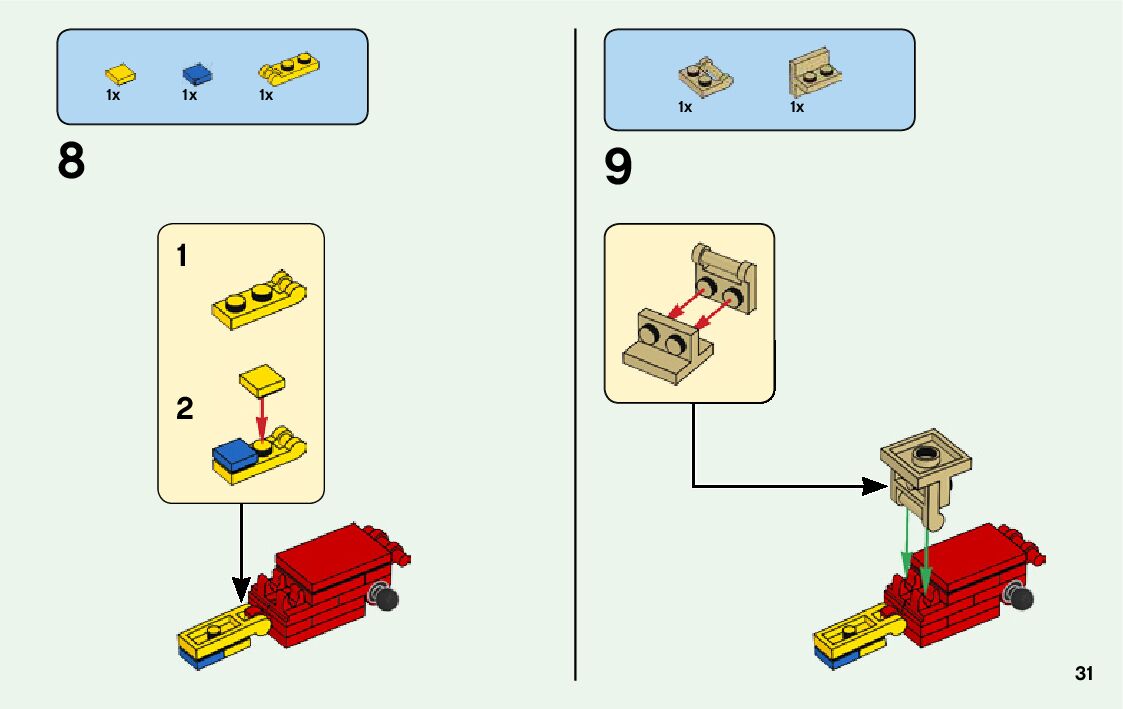 1x 1x 1x

8

1

2

1x 1x

9

31