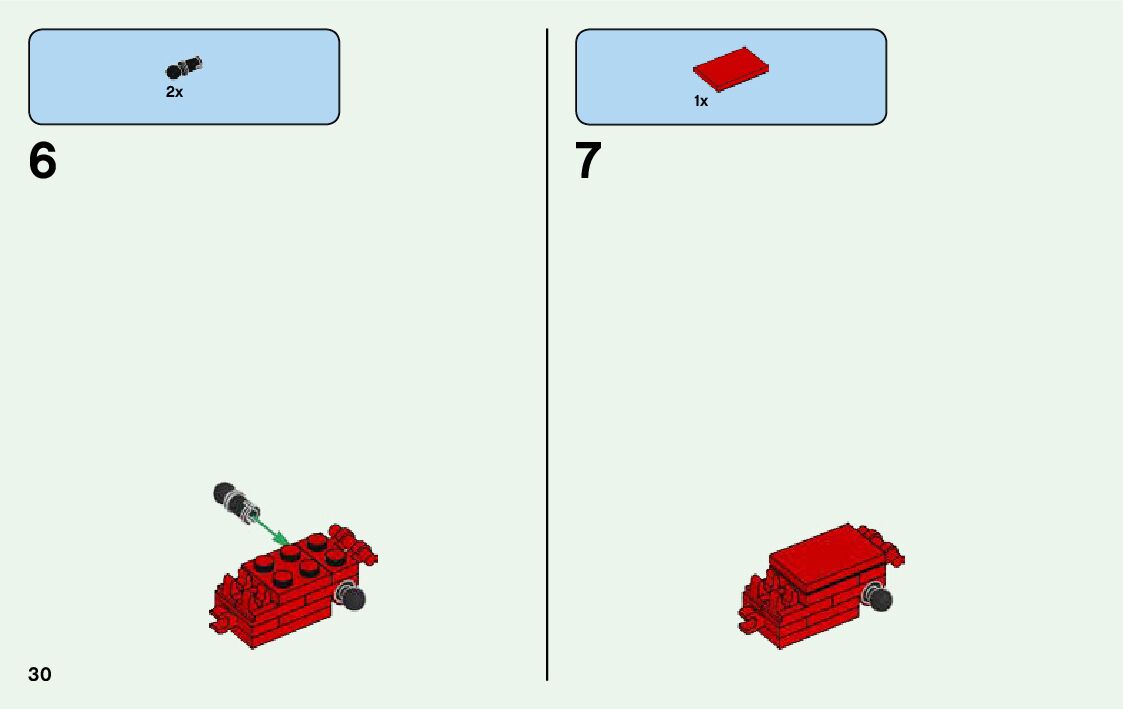 2x

6

1x

7

30