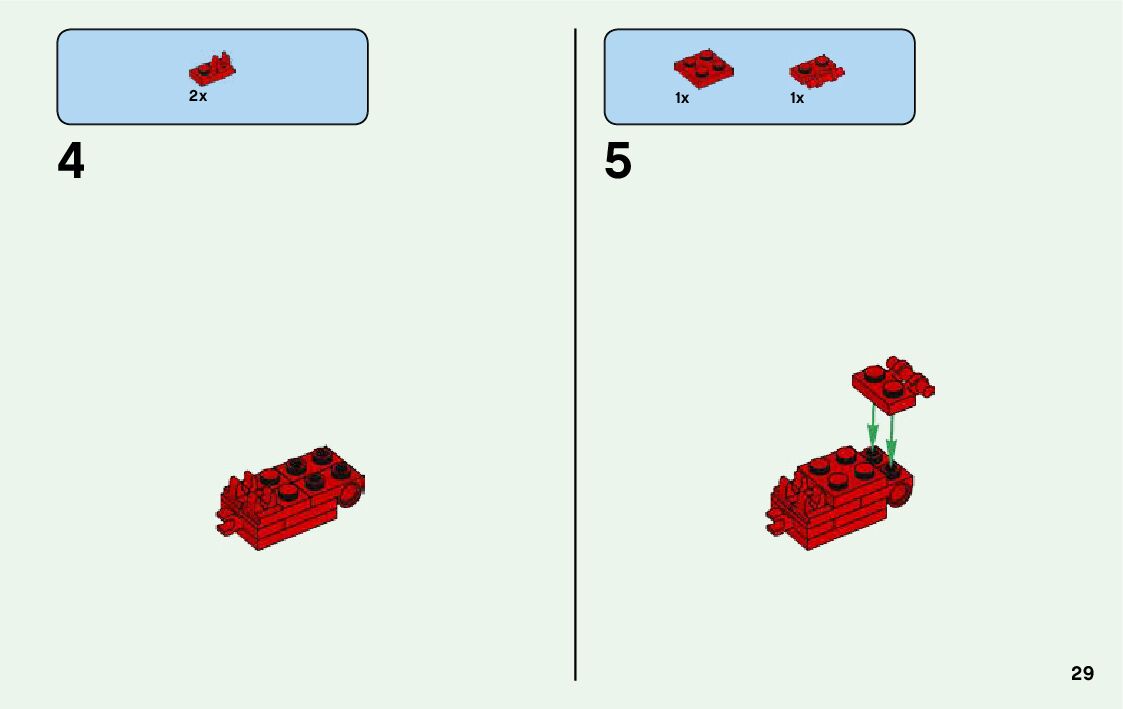 2x

4

1x 1x

5

29