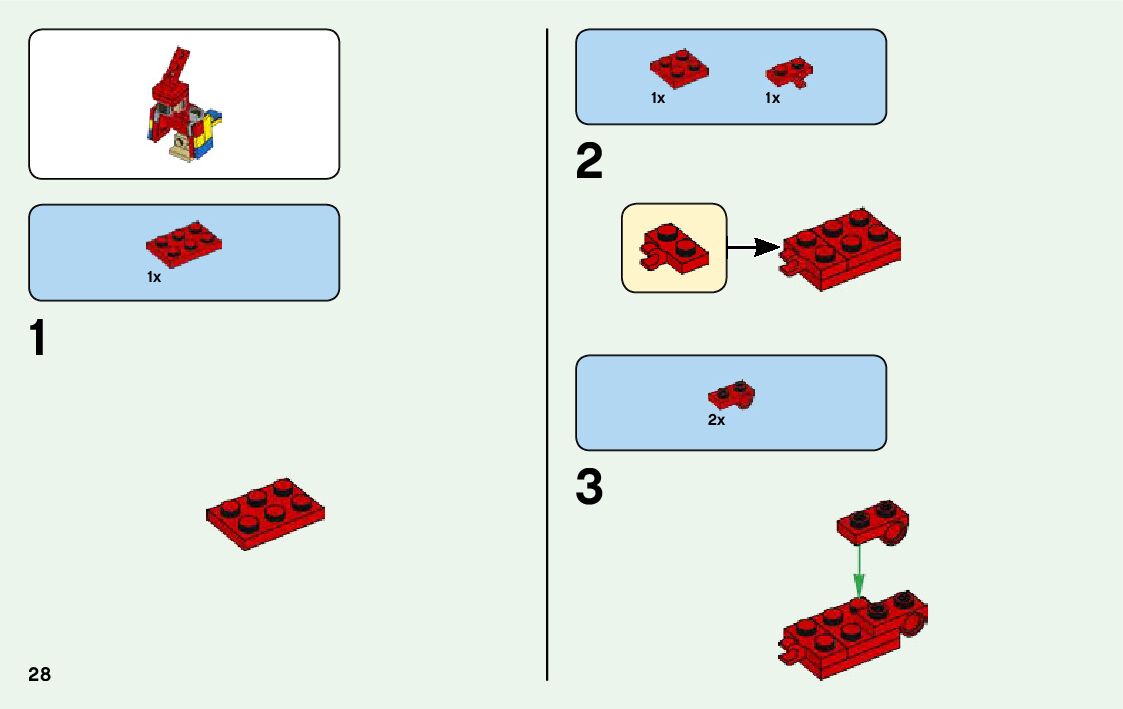 1x

1

28

1x 1x

2

2x

3