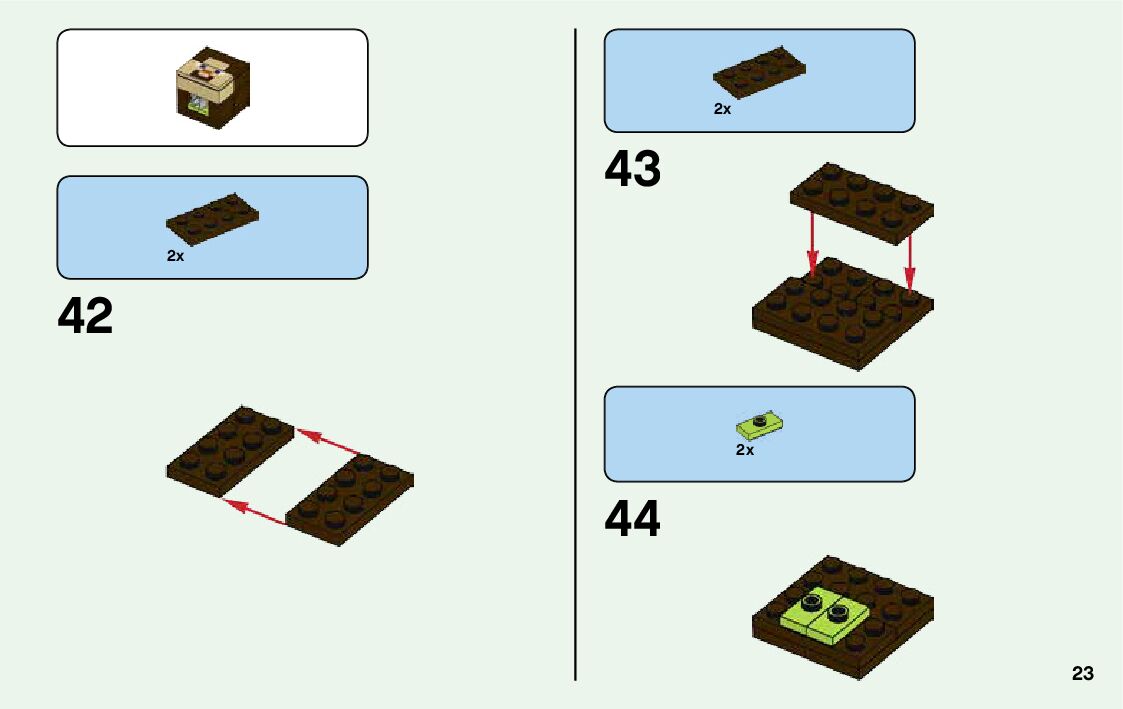 2x

42

2x

43

2x

44

23