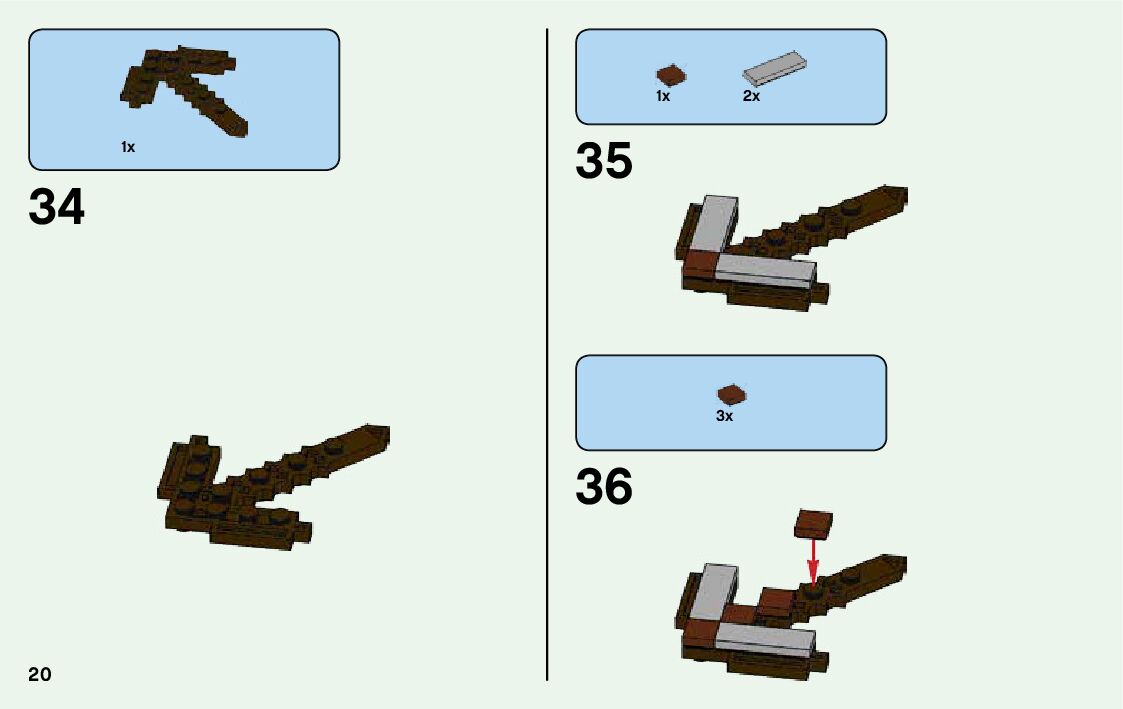 1x

34

20

1x 2x

35

3x

36