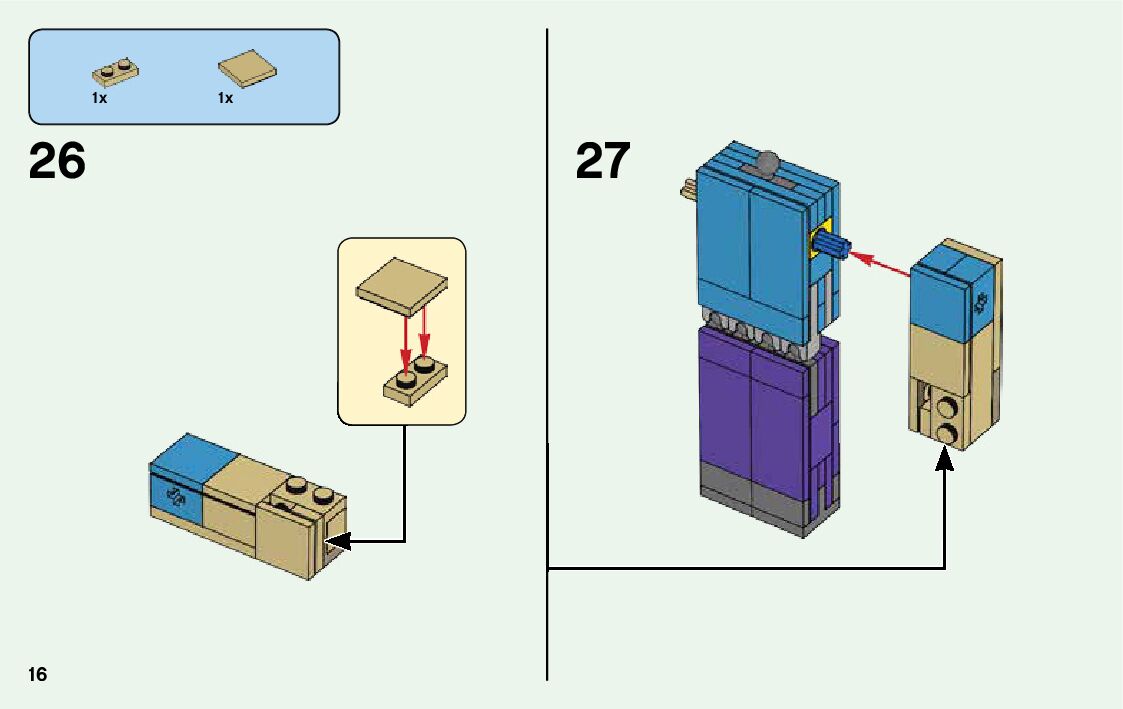 1x 1x

26

27

16