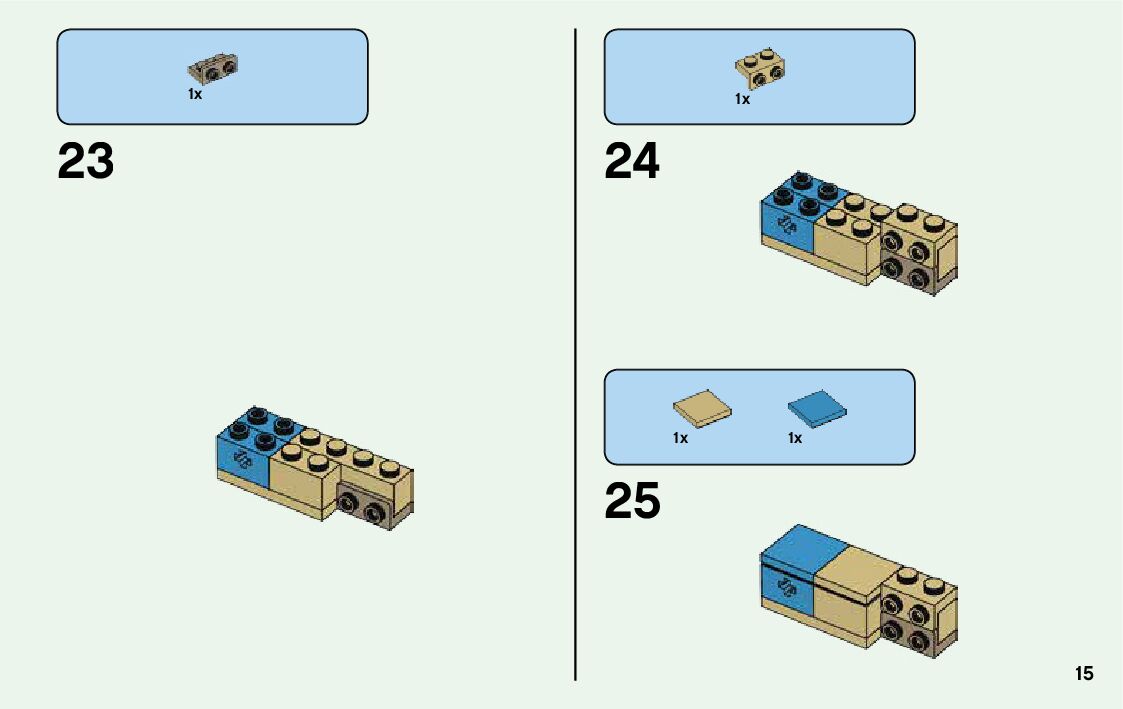 1x

23

1x

24

1x

1x

25

15