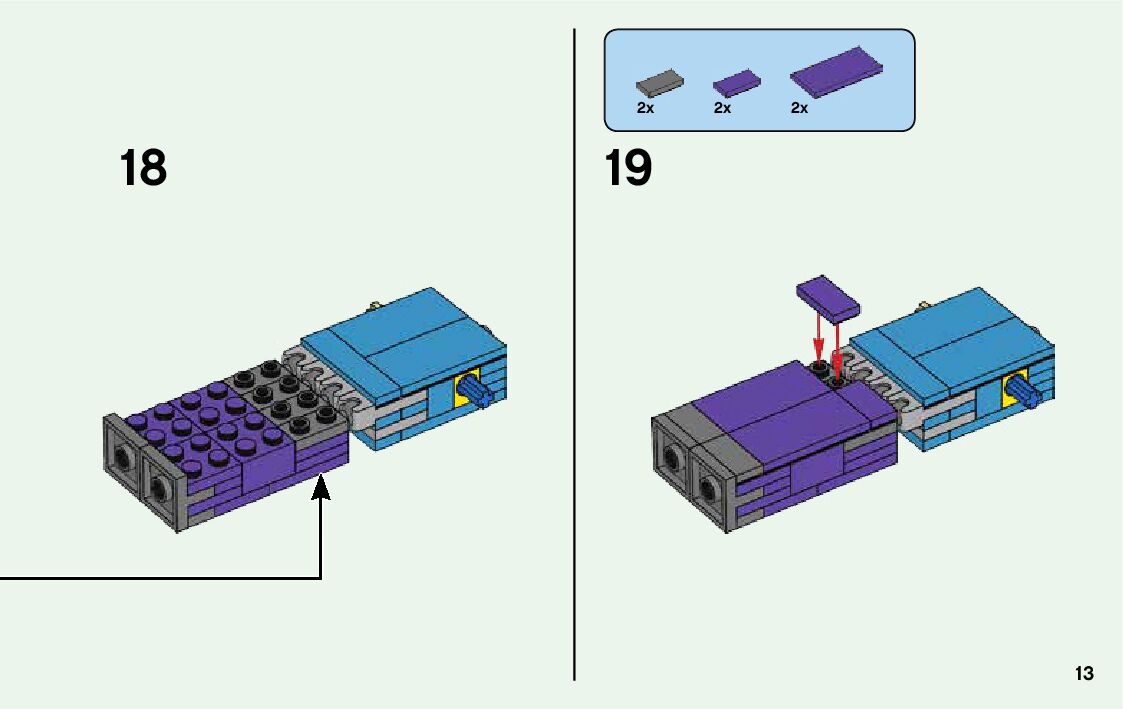 18

2x 2x 2x

19

13