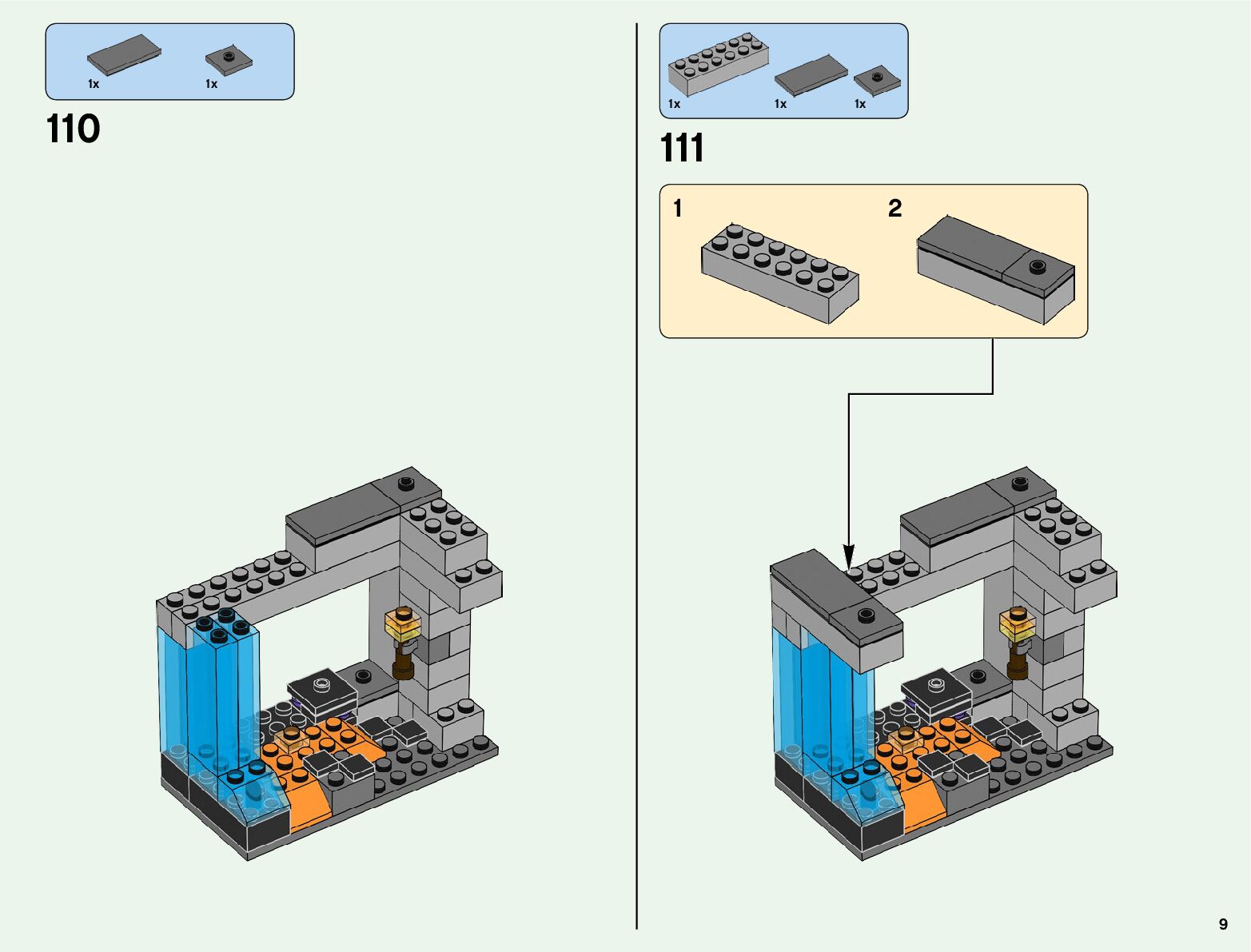 1x 1x

110

1x 1x 1x

111

1

2

9