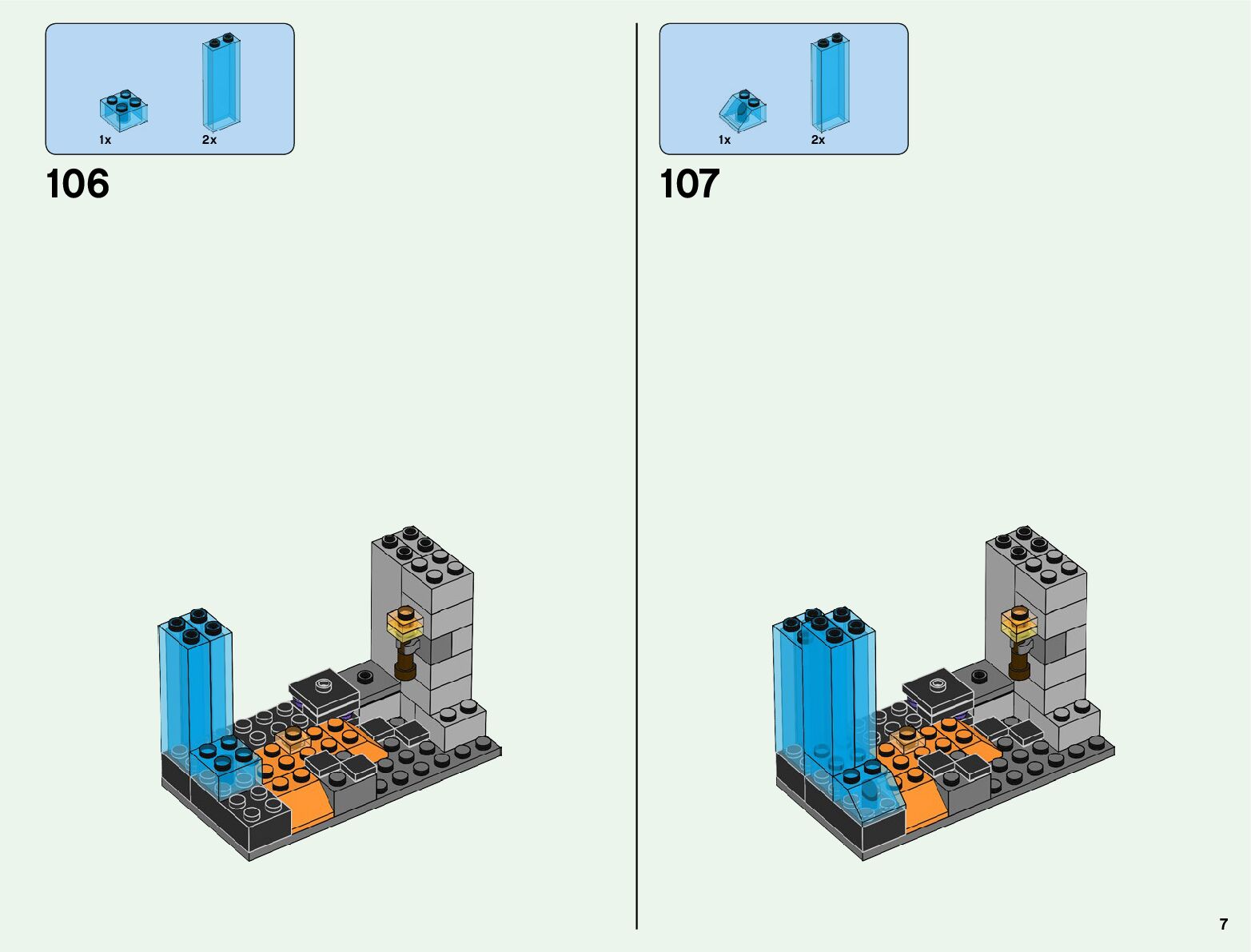 1x
2x

106

1x
2x

107

7