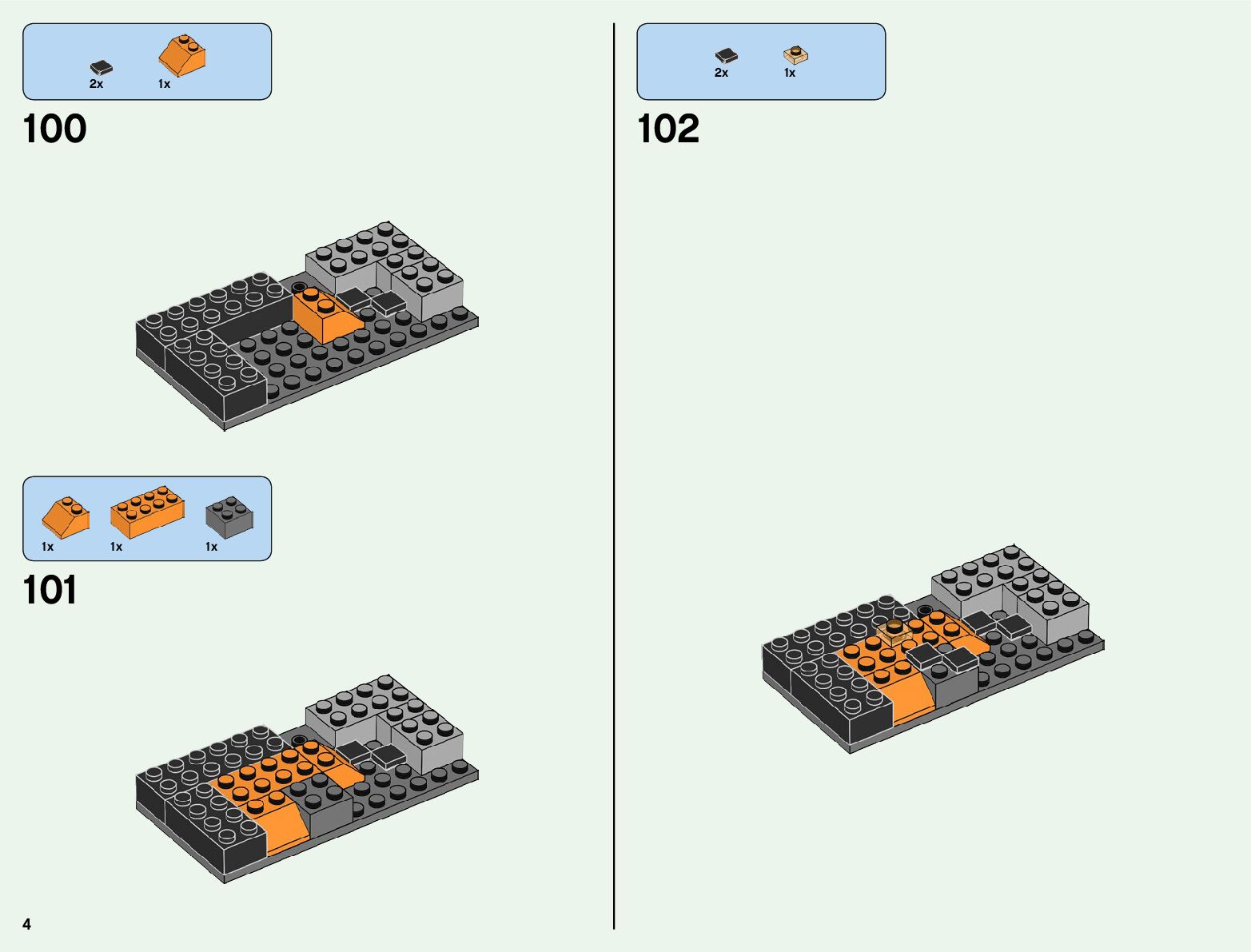 2x 1x

100

1x 1x 1x

101

4

2x 1x

102