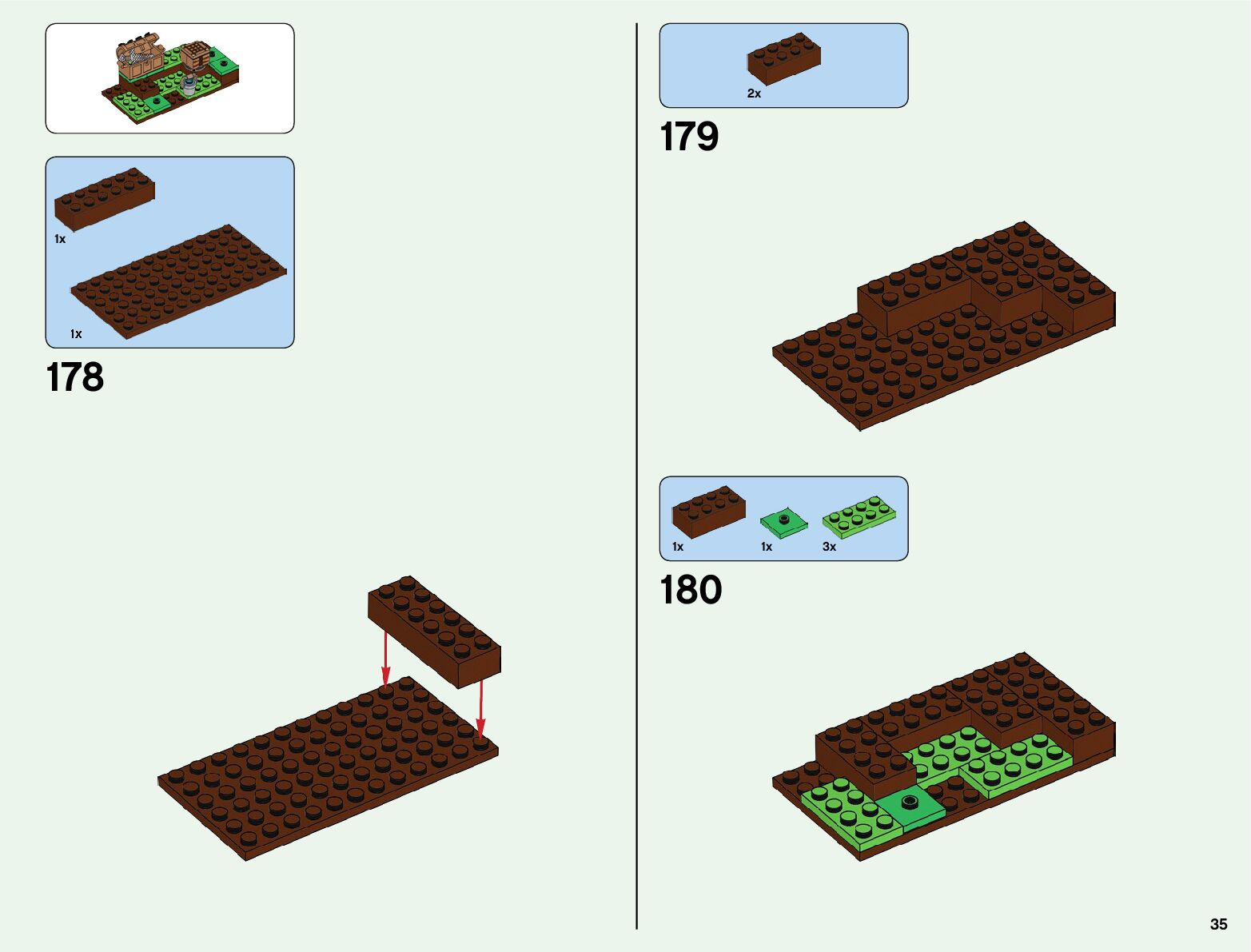 1x

1x

178

2x

179

1x 1x 3x

180

35