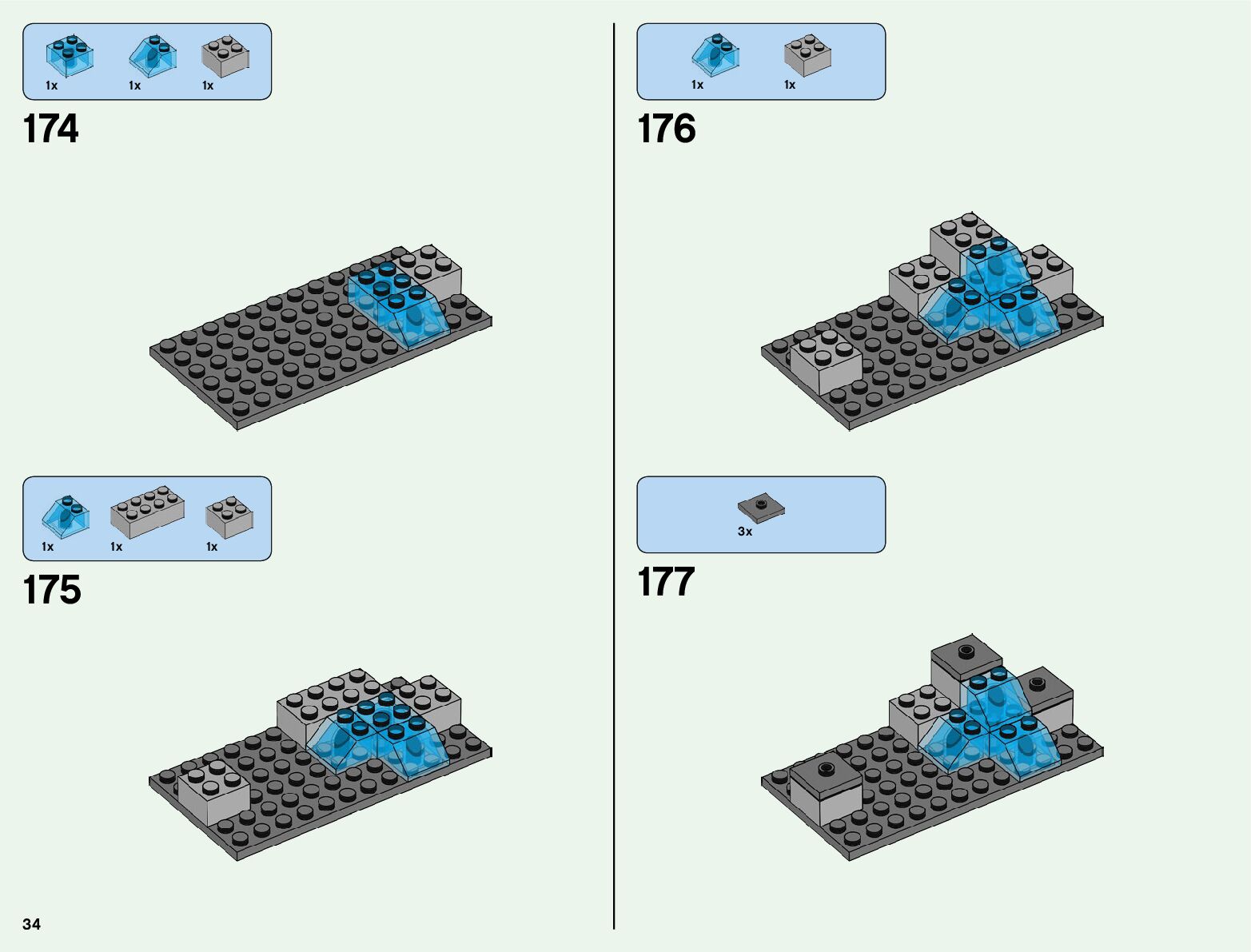 1x 1x 1x

174

1x 1x 1x

175

1x 1x

176

3x

177

34