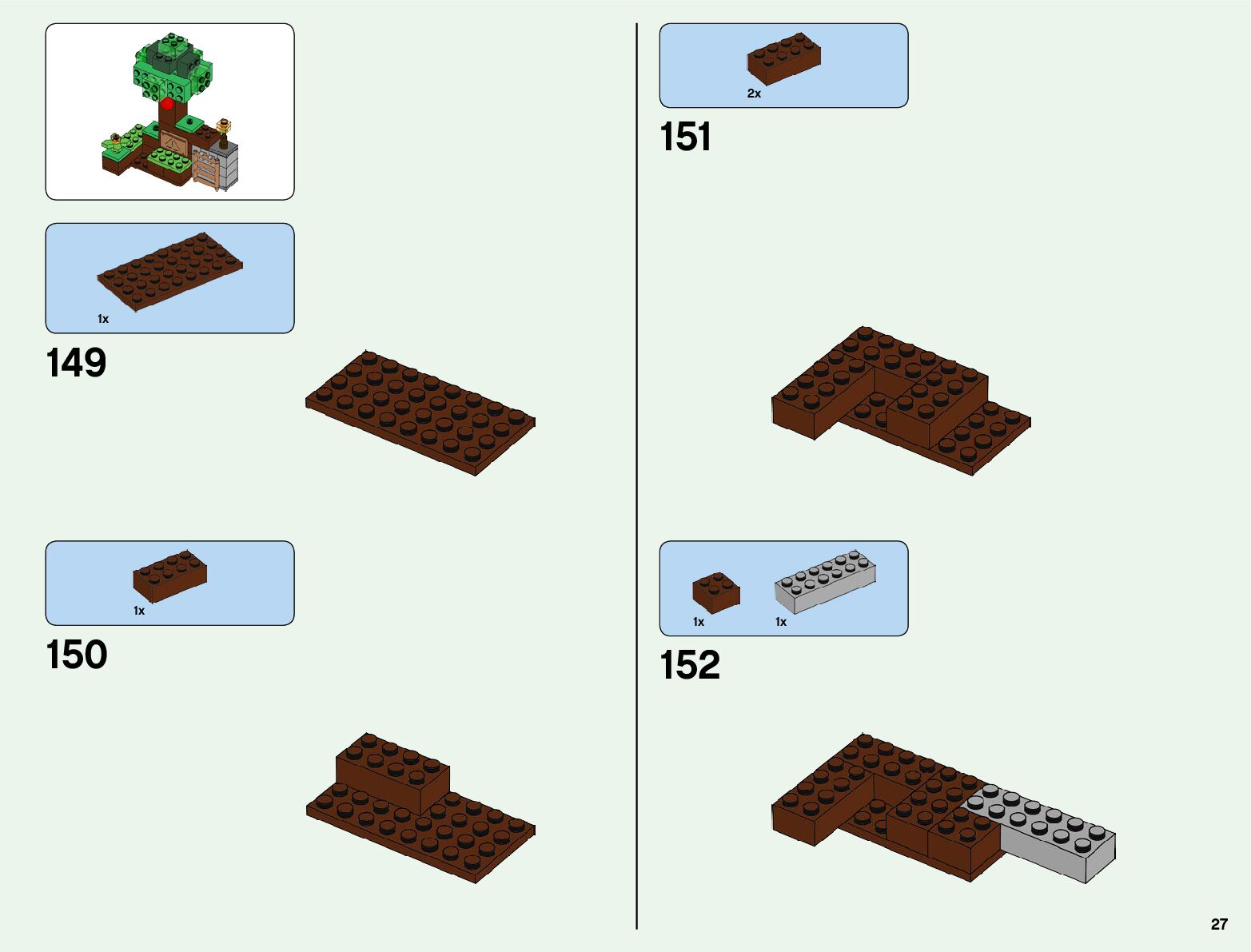 1x

149

1x

150

2x

151

1x

1x

152

27