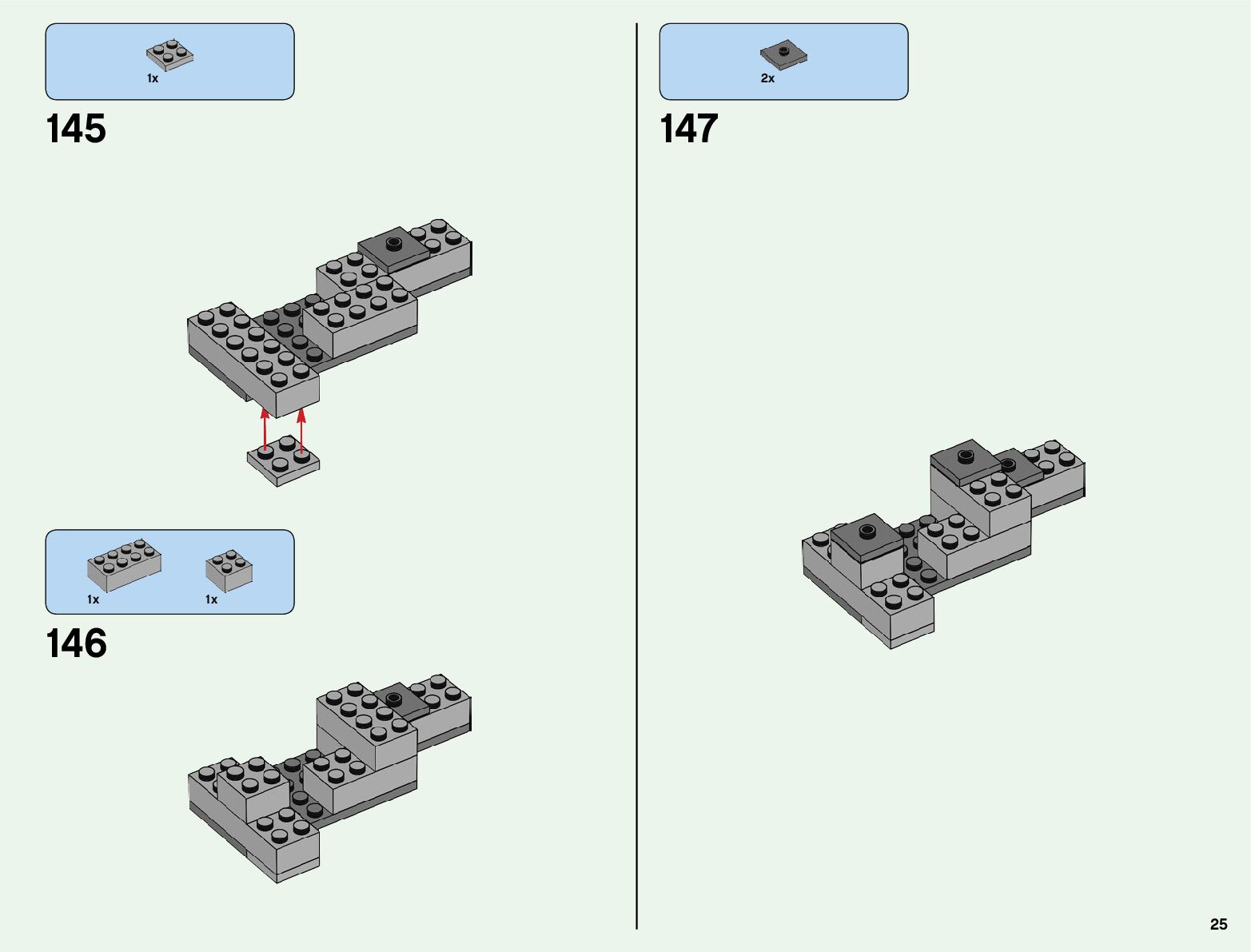 1x

145

1x 1x

146

2x

147

25