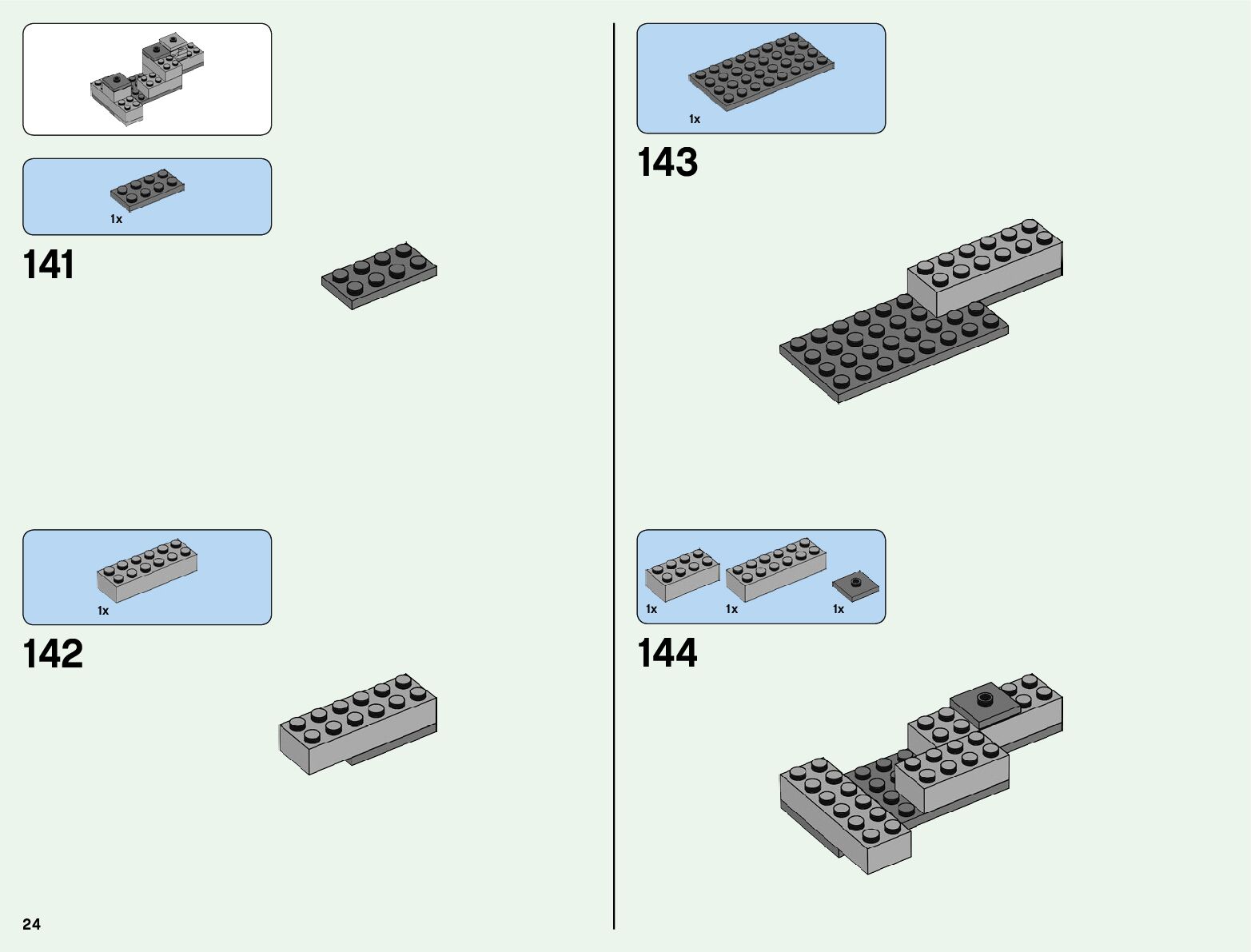 1x

141

1x

142

24

1x

143

1x 1x 1x

144