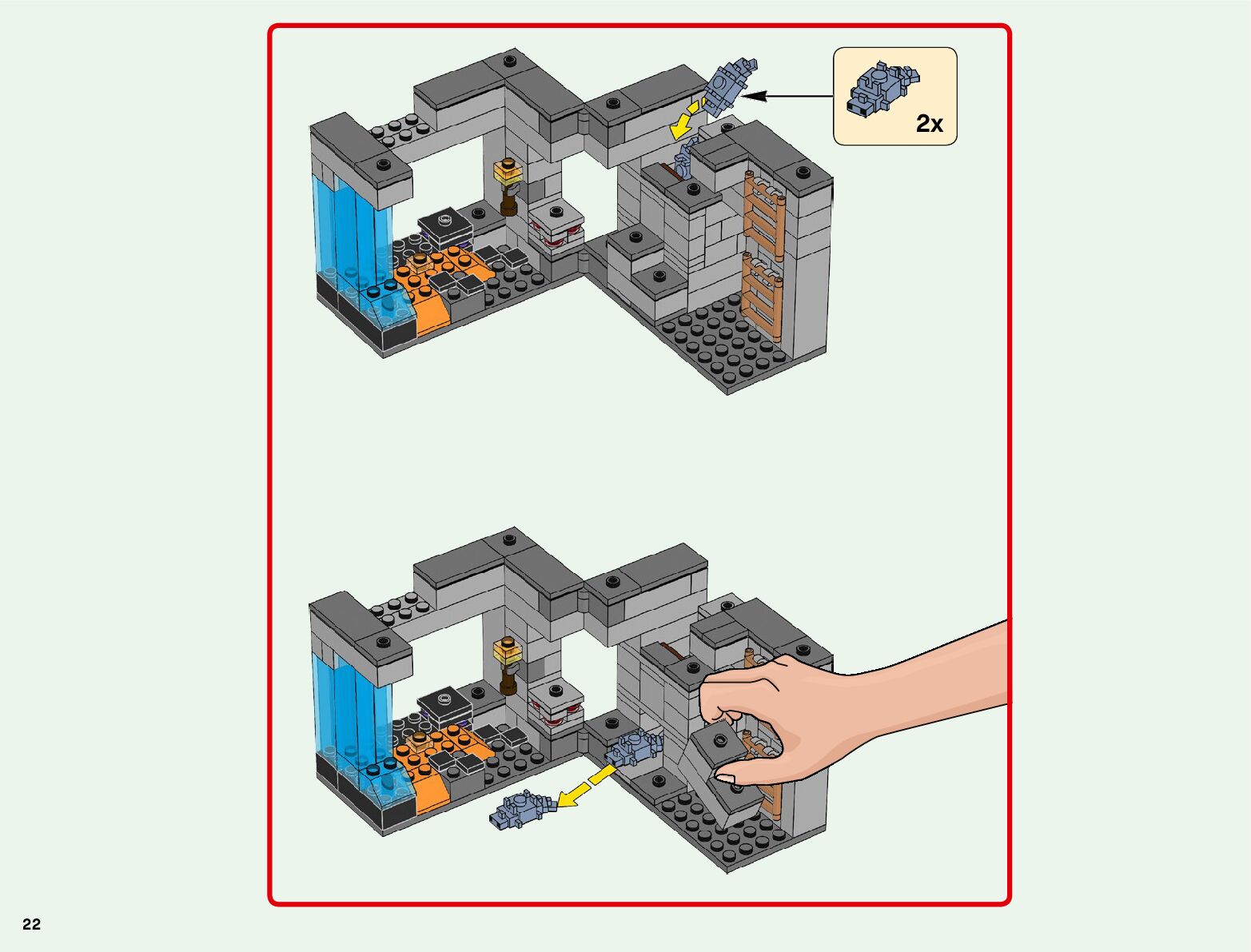 2x

22