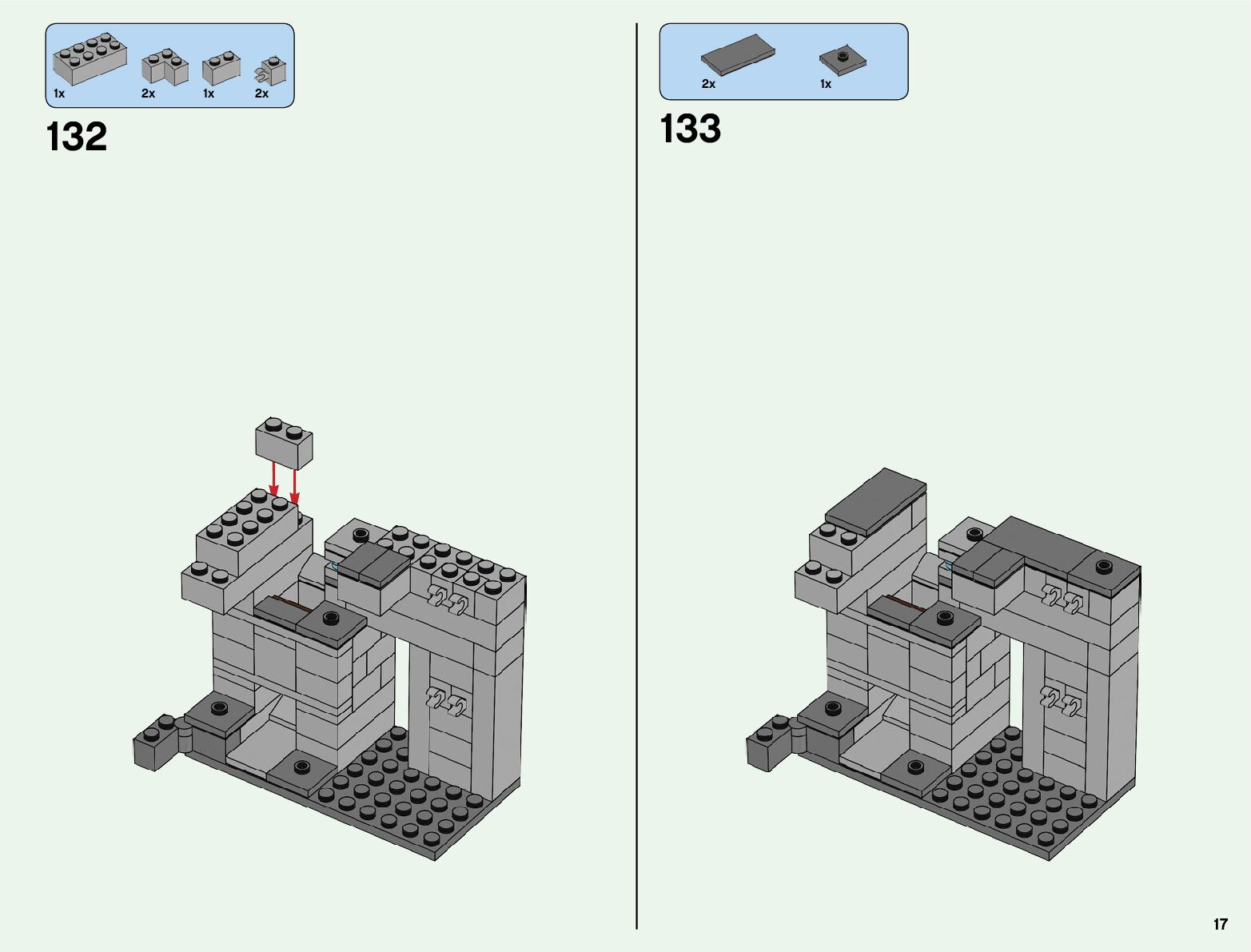 1x 2x 1x 2x

132

2x 1x

133

17