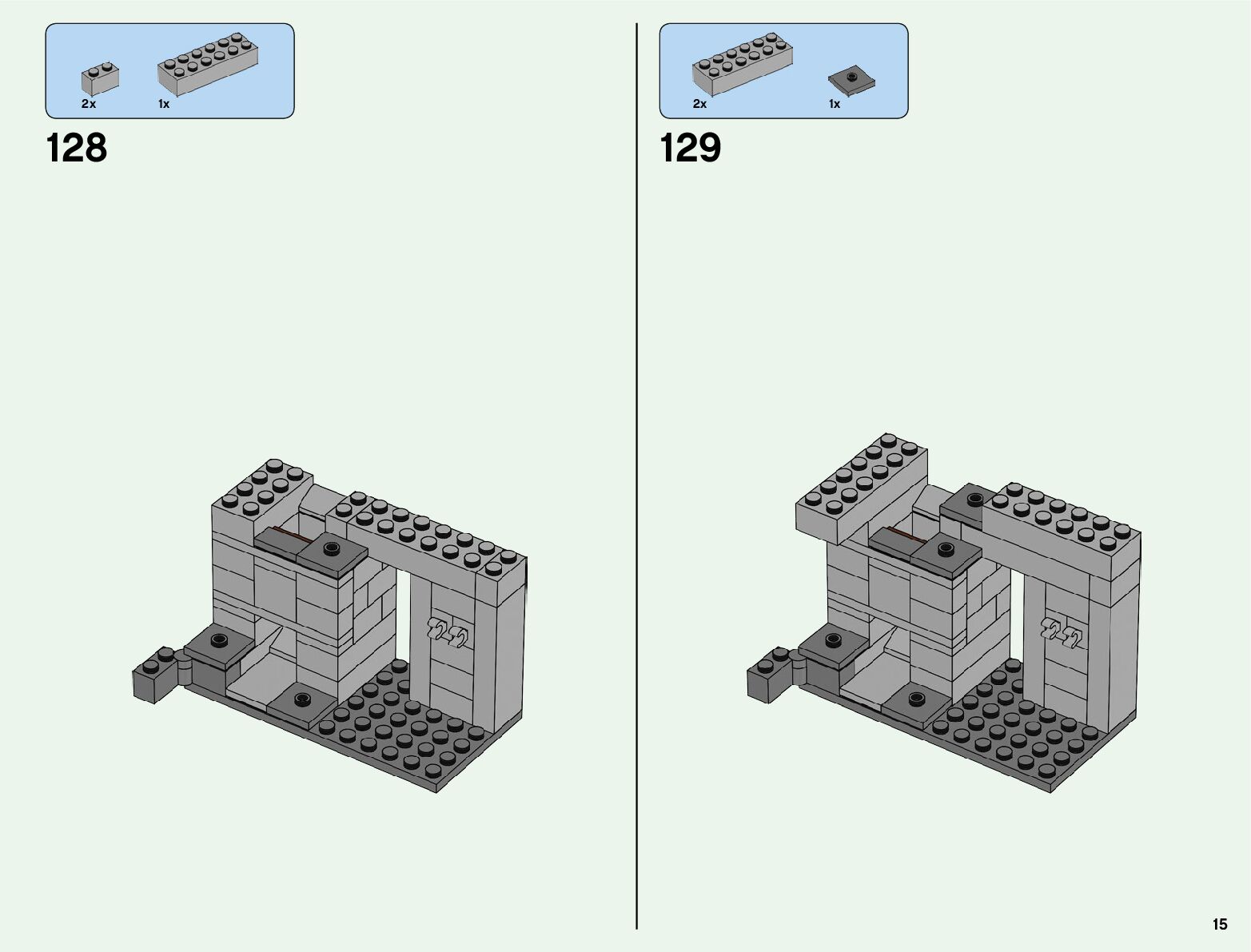 2x 1x

128

2x 1x

129

15