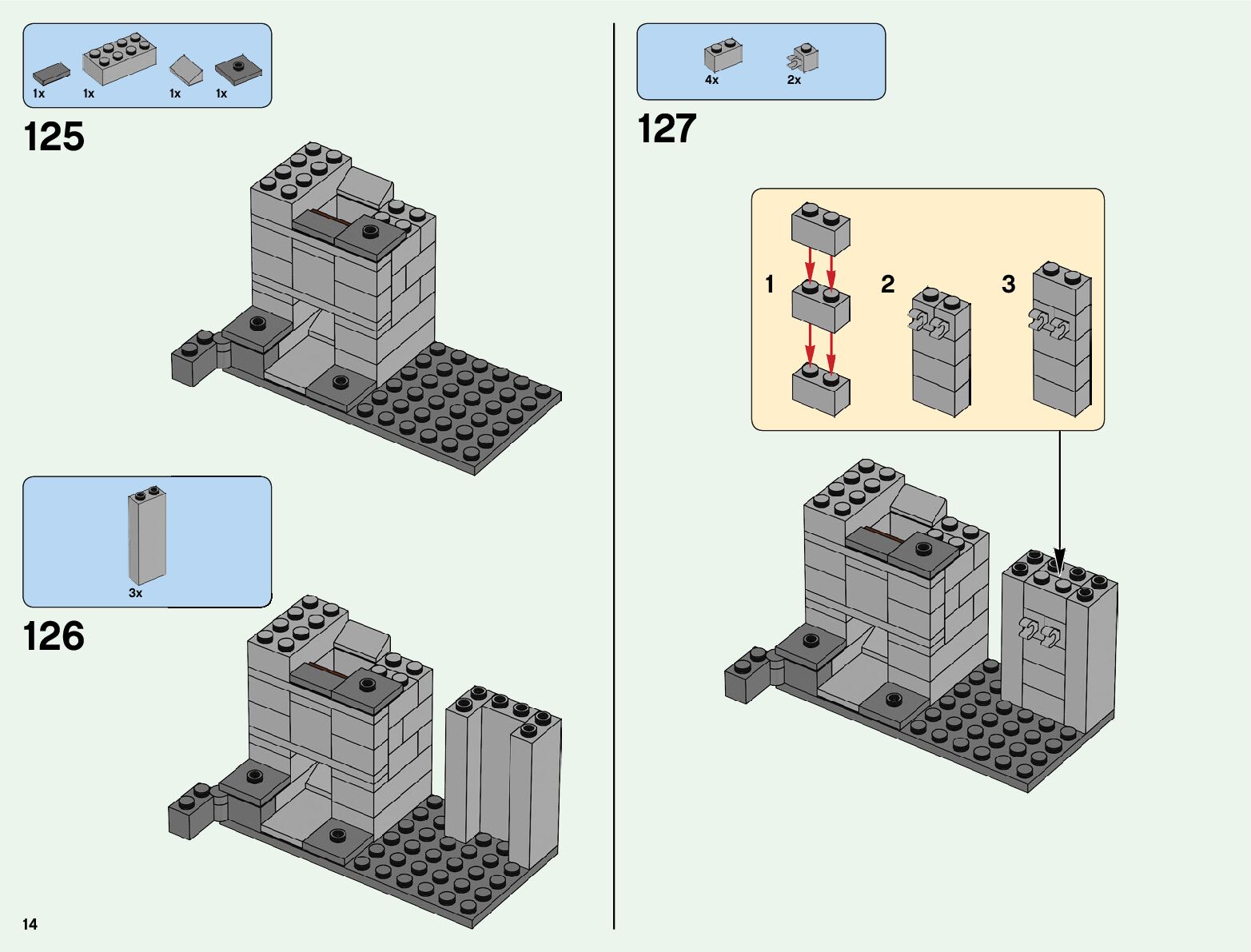 1x 1x 1x 1x

125

3x

126

14

4x 2x

127

1

2

3