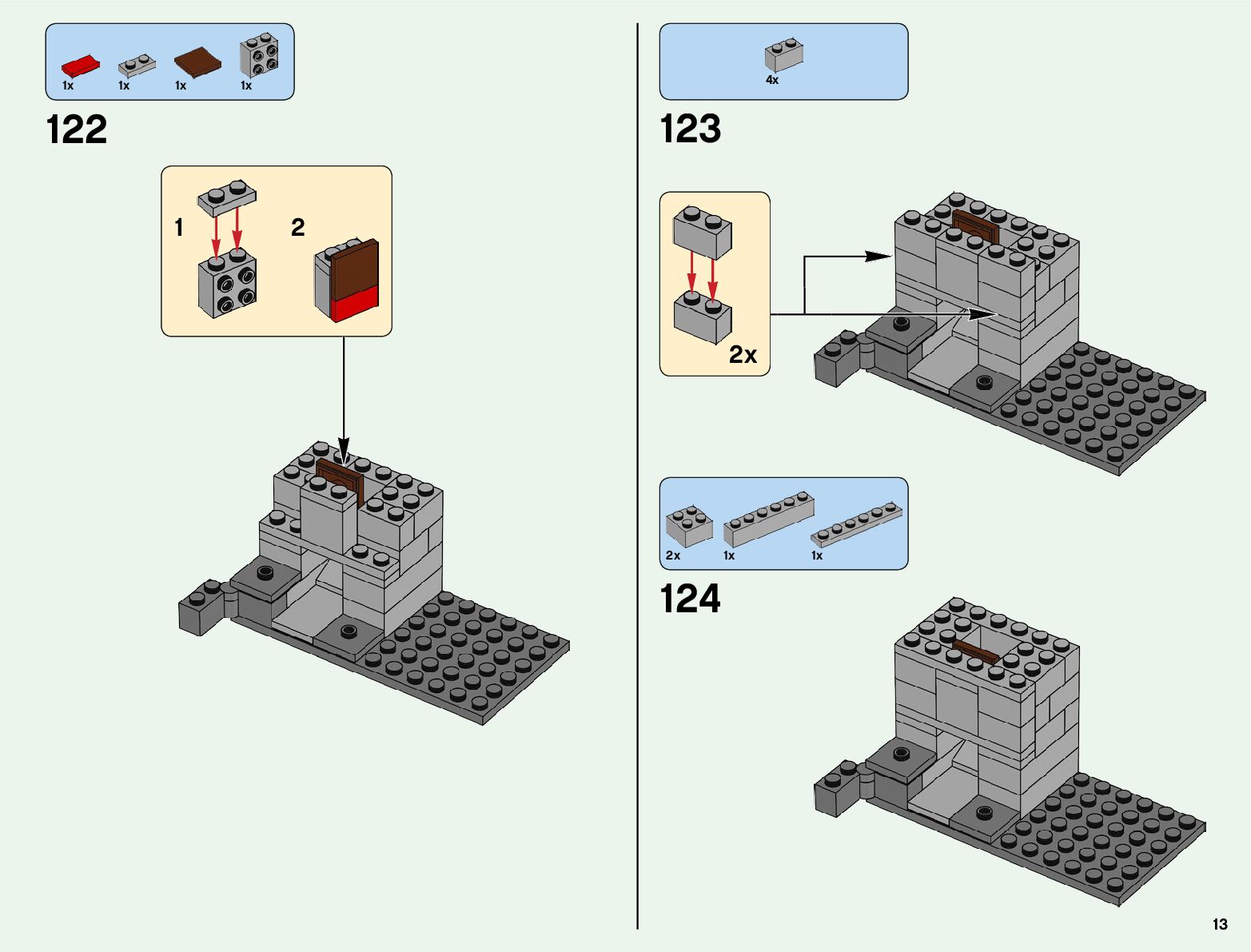 1x 1x 1x 1x

122

1

2

4x

123

2x

2x 1x 1x

124

13