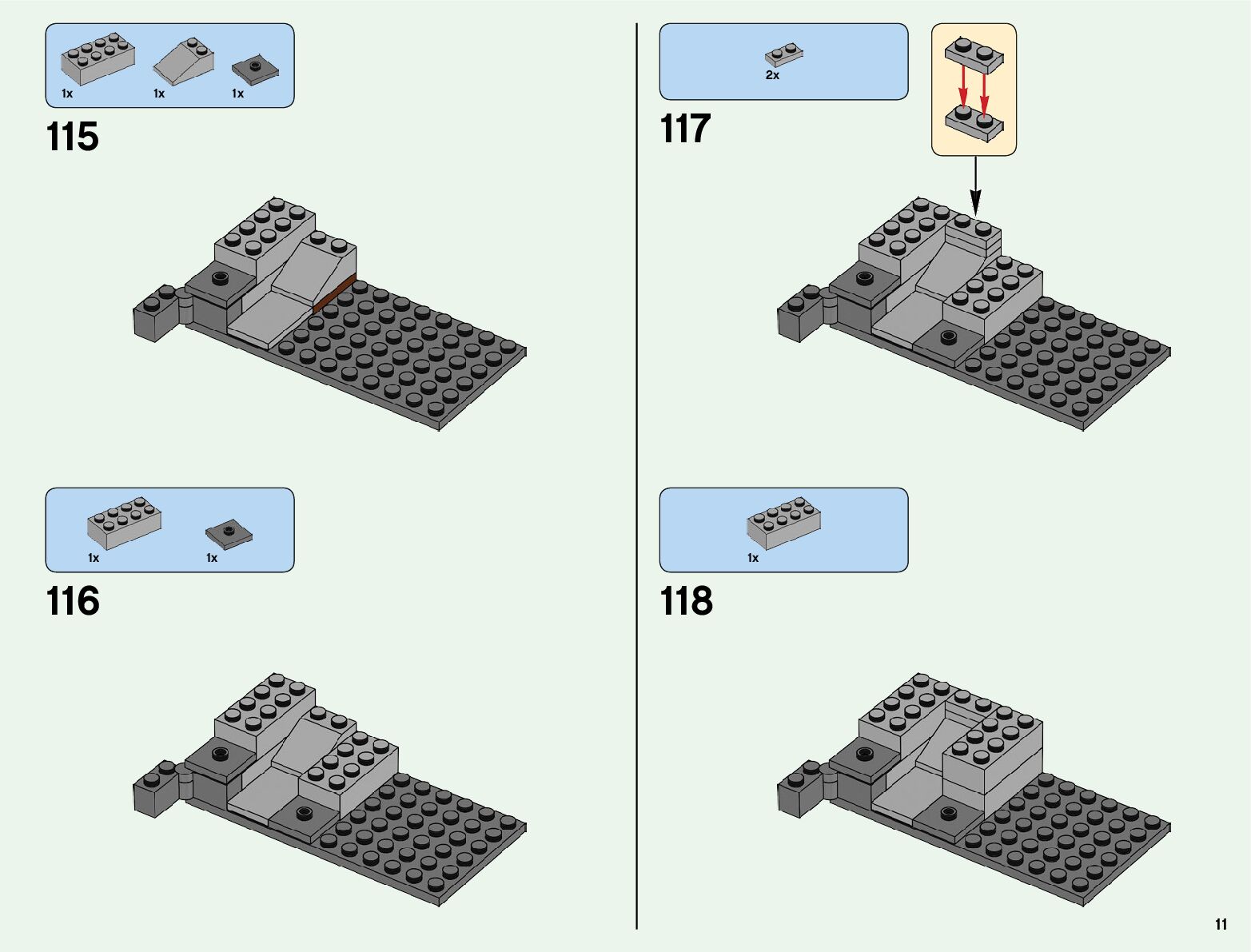 1x 1x 1x

115

1x 1x

116

2x

117

1x

118

11