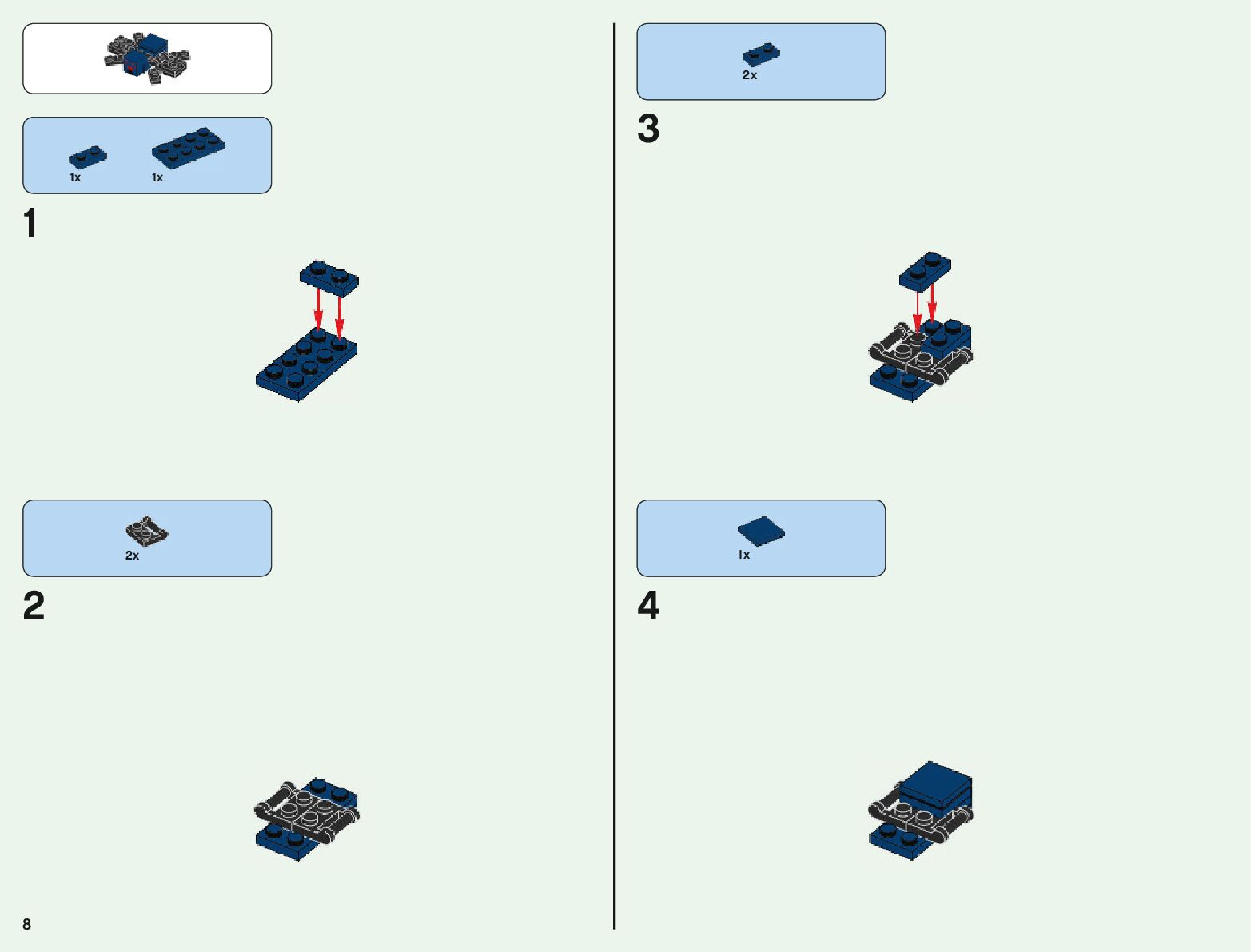 1x 1x

1

2x

2

8

2x

3

1x

4