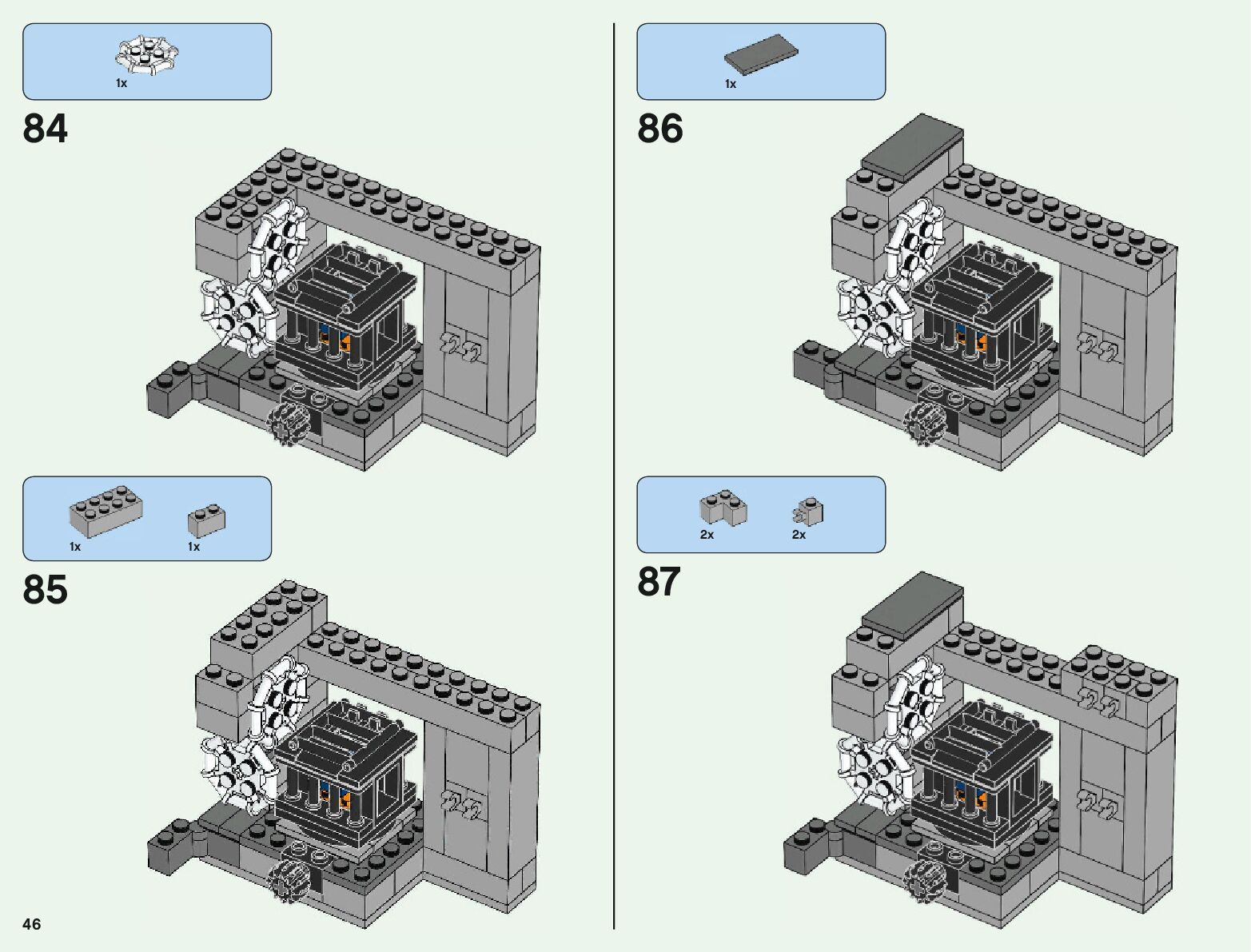 1x

84

1x 1x

85

46

1x

86

2x 2x

87