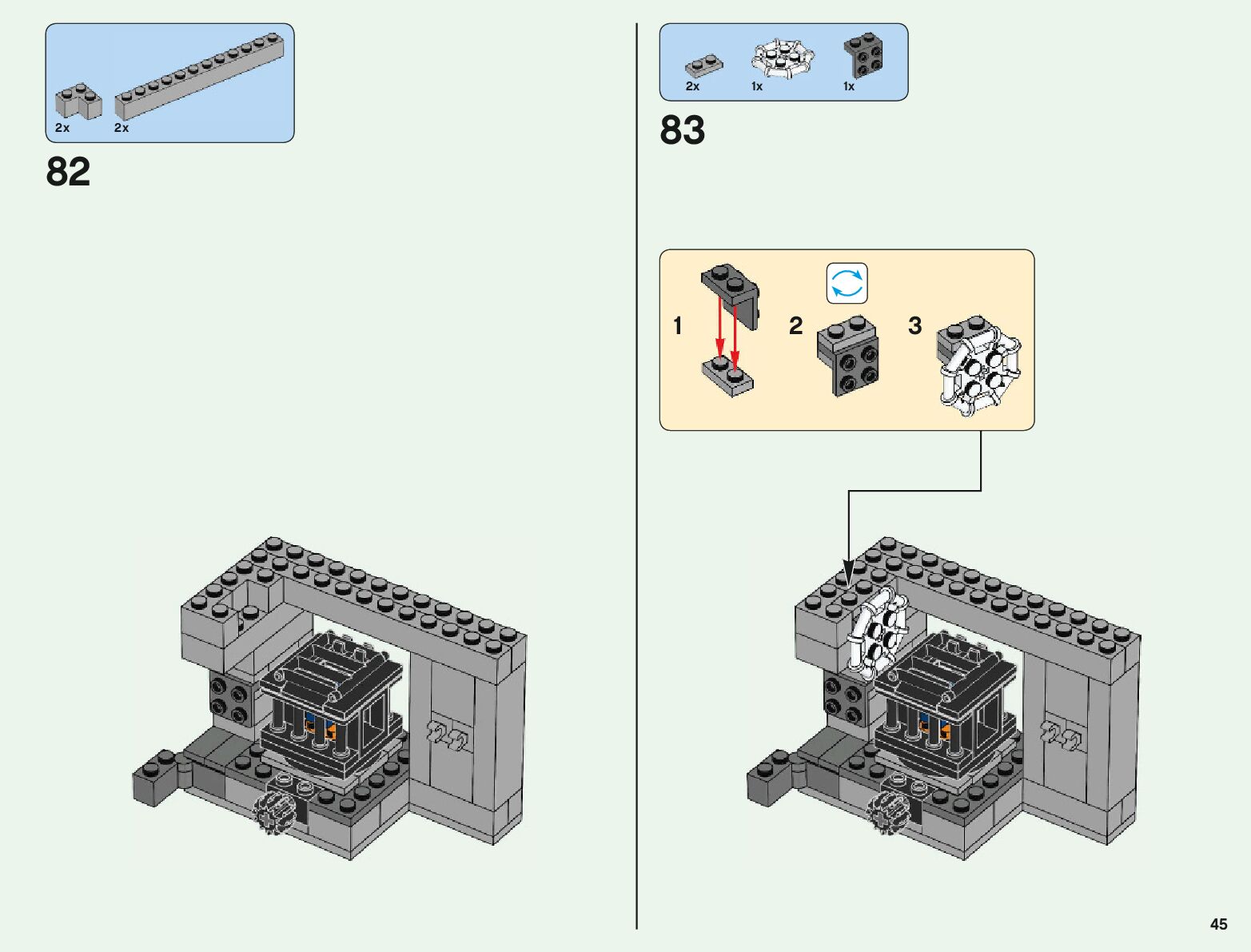 2x 2x

82

2x 1x 1x

83

1

2

3

45