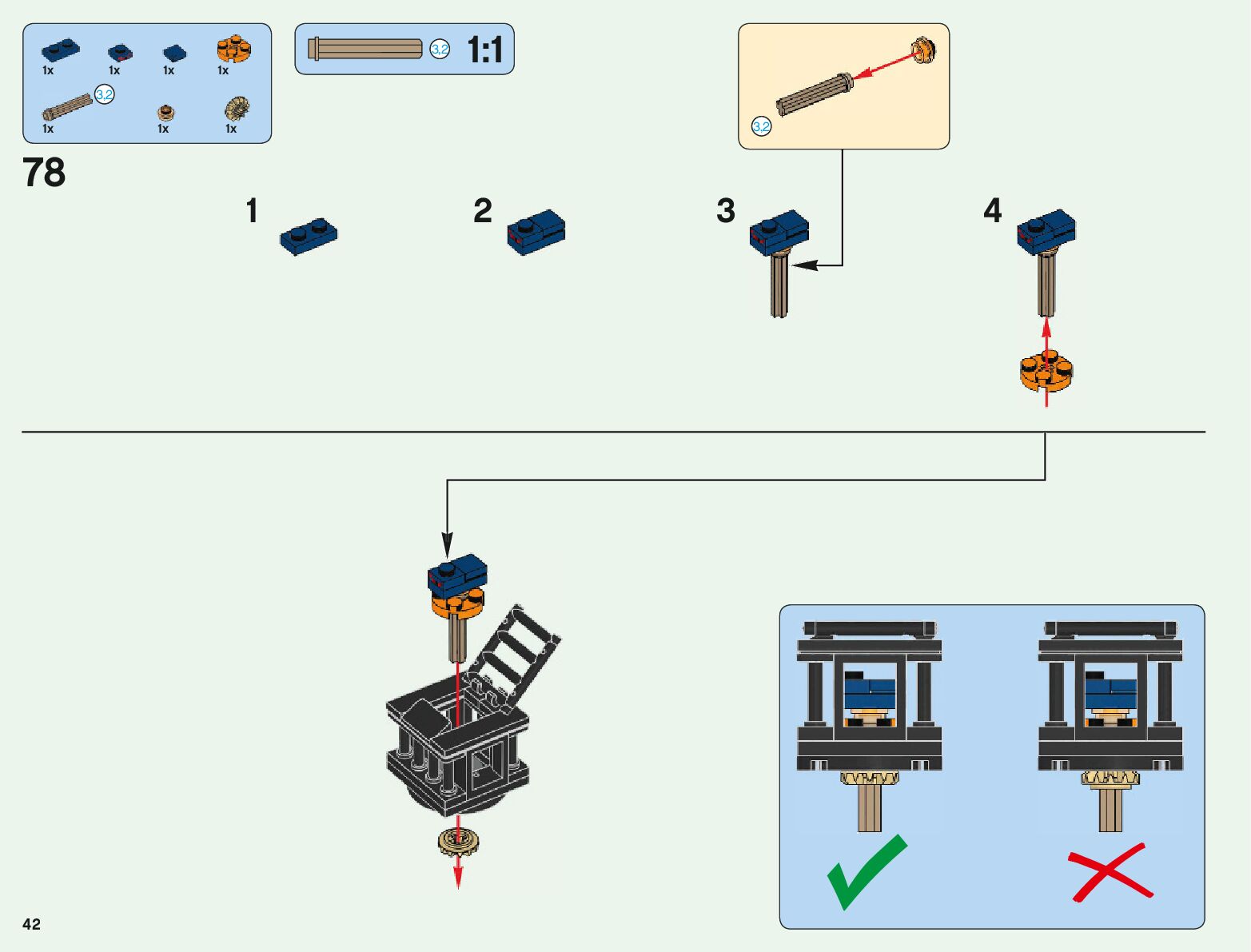 1x 1x 1x 1x
3.2
1x 1x 1x

3.2 1:1

3.2

78

1

2

3

4

42