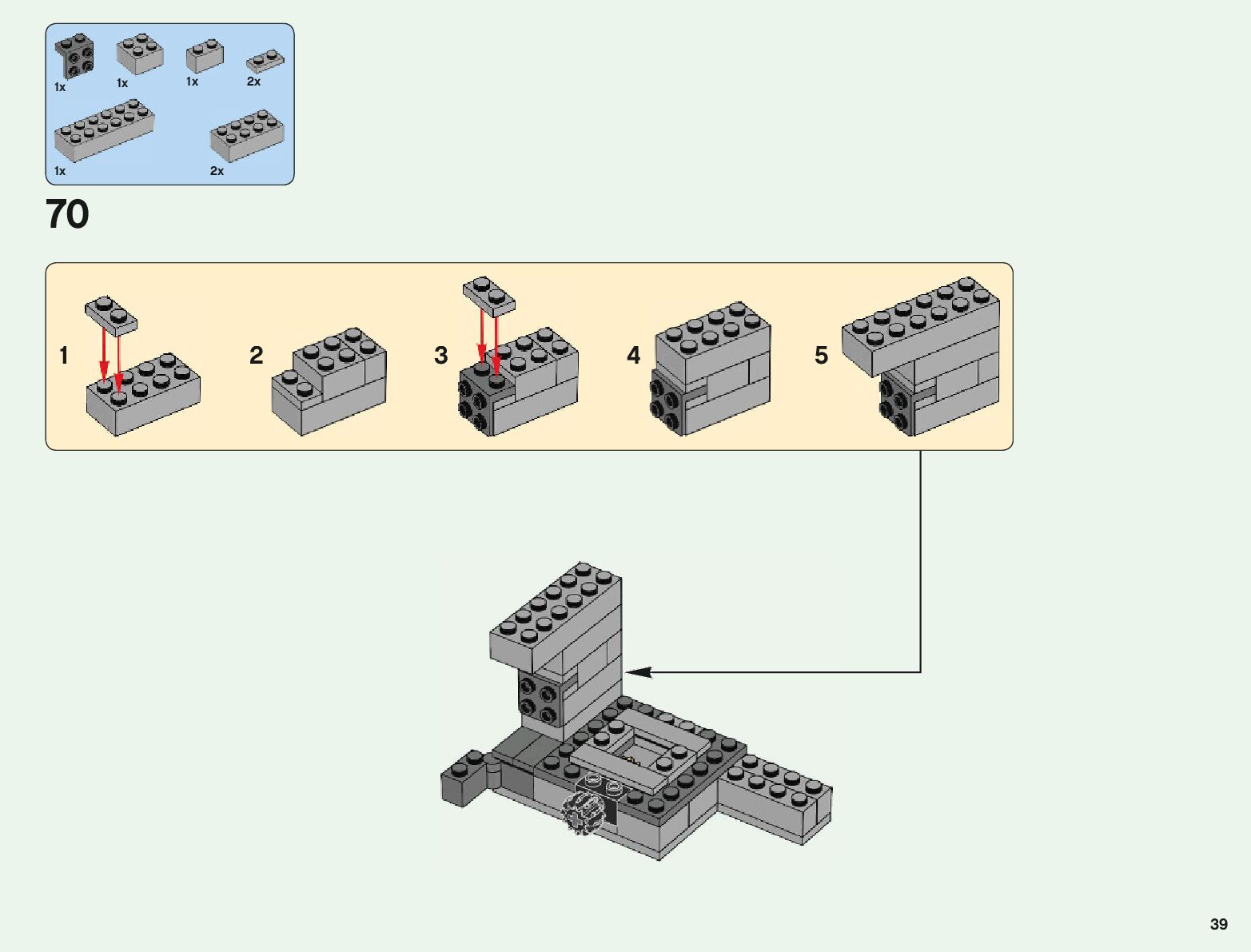 1x 1x 1x 2x

1x 2x

70

1

2

3

4

5

39