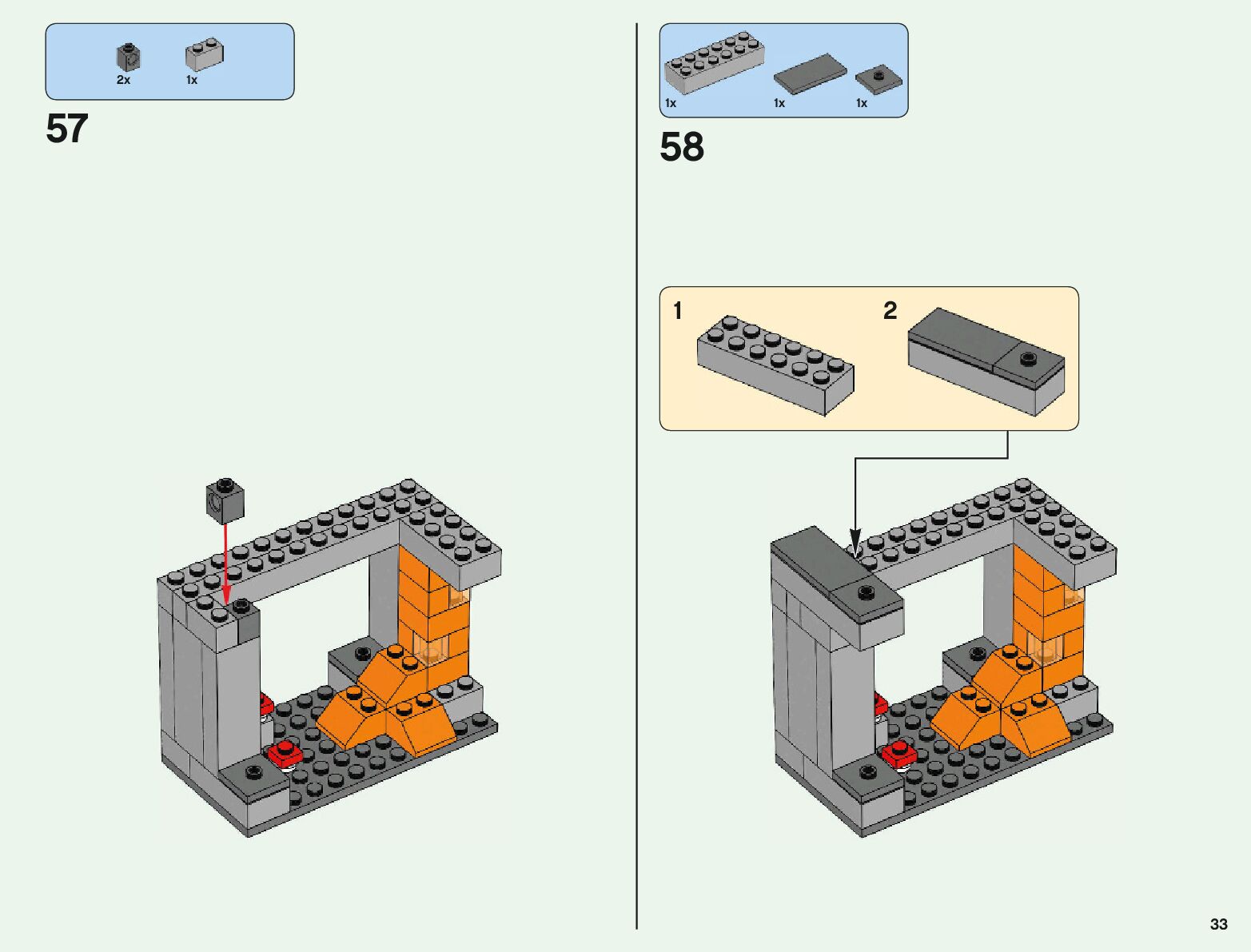 2x 1x

57

1x 1x 1x

58

1

2

33