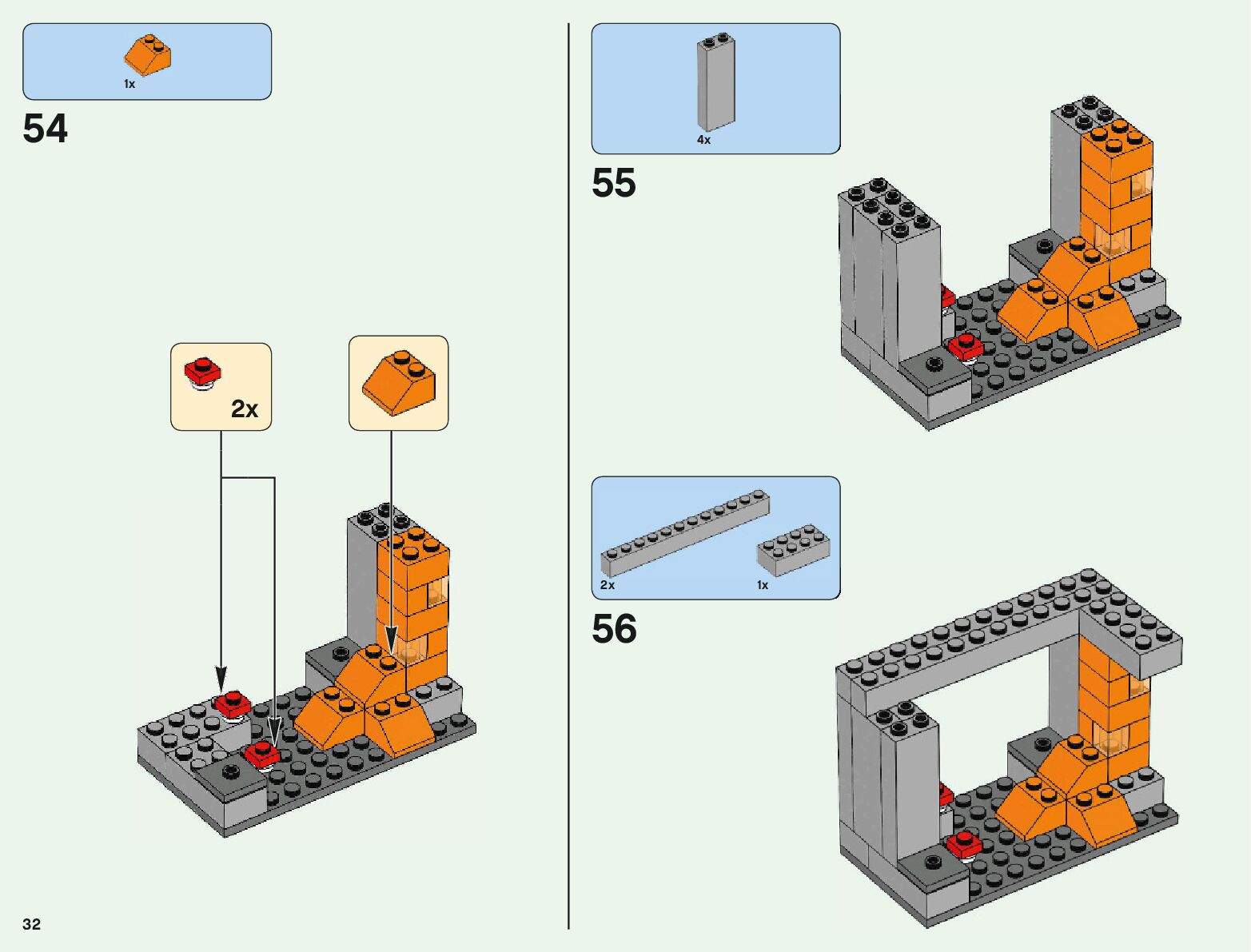 1x

54

2x

32

4x

55

2x

1x

56