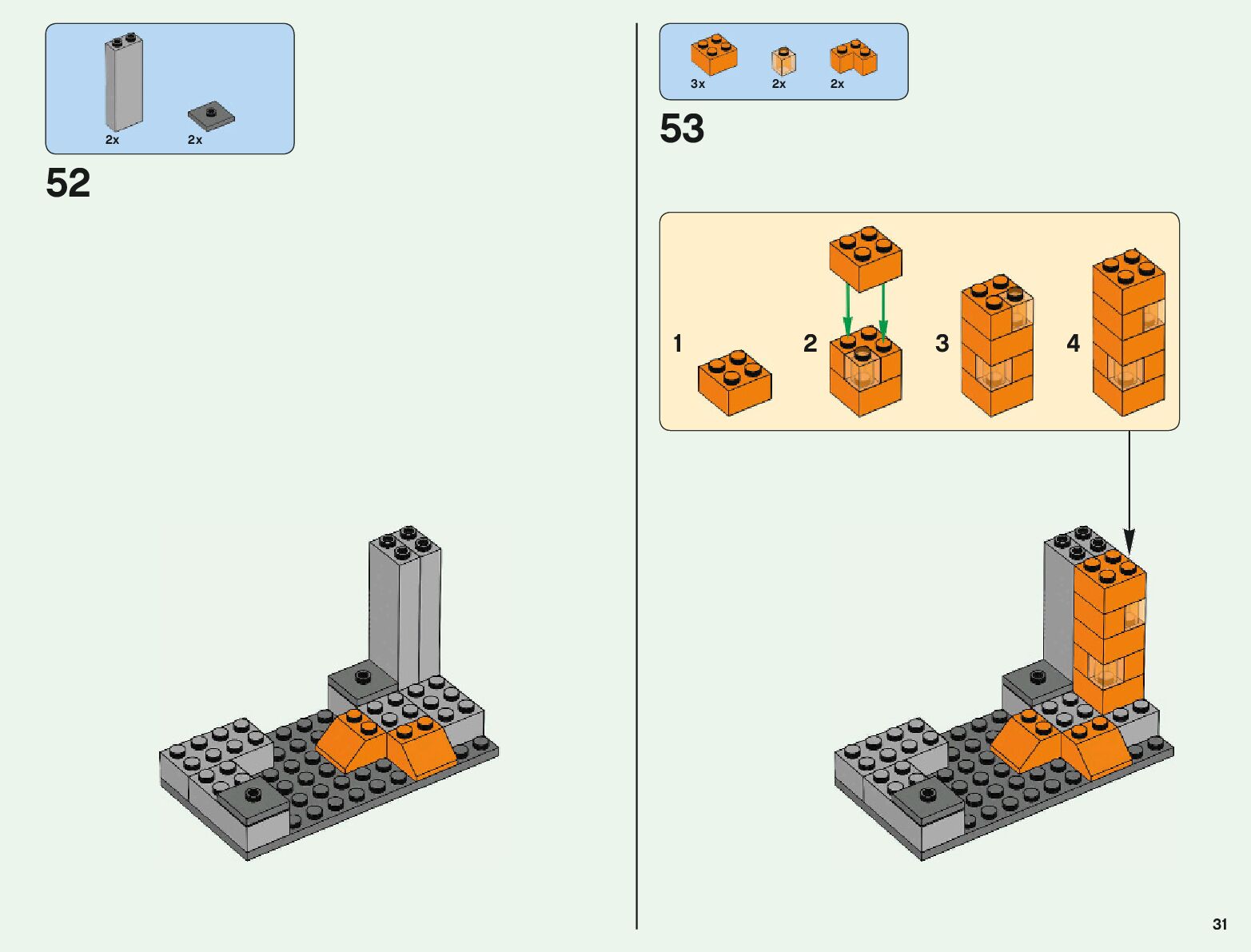 2x 2x

52

3x 2x 2x

53

1 2 3 4

31