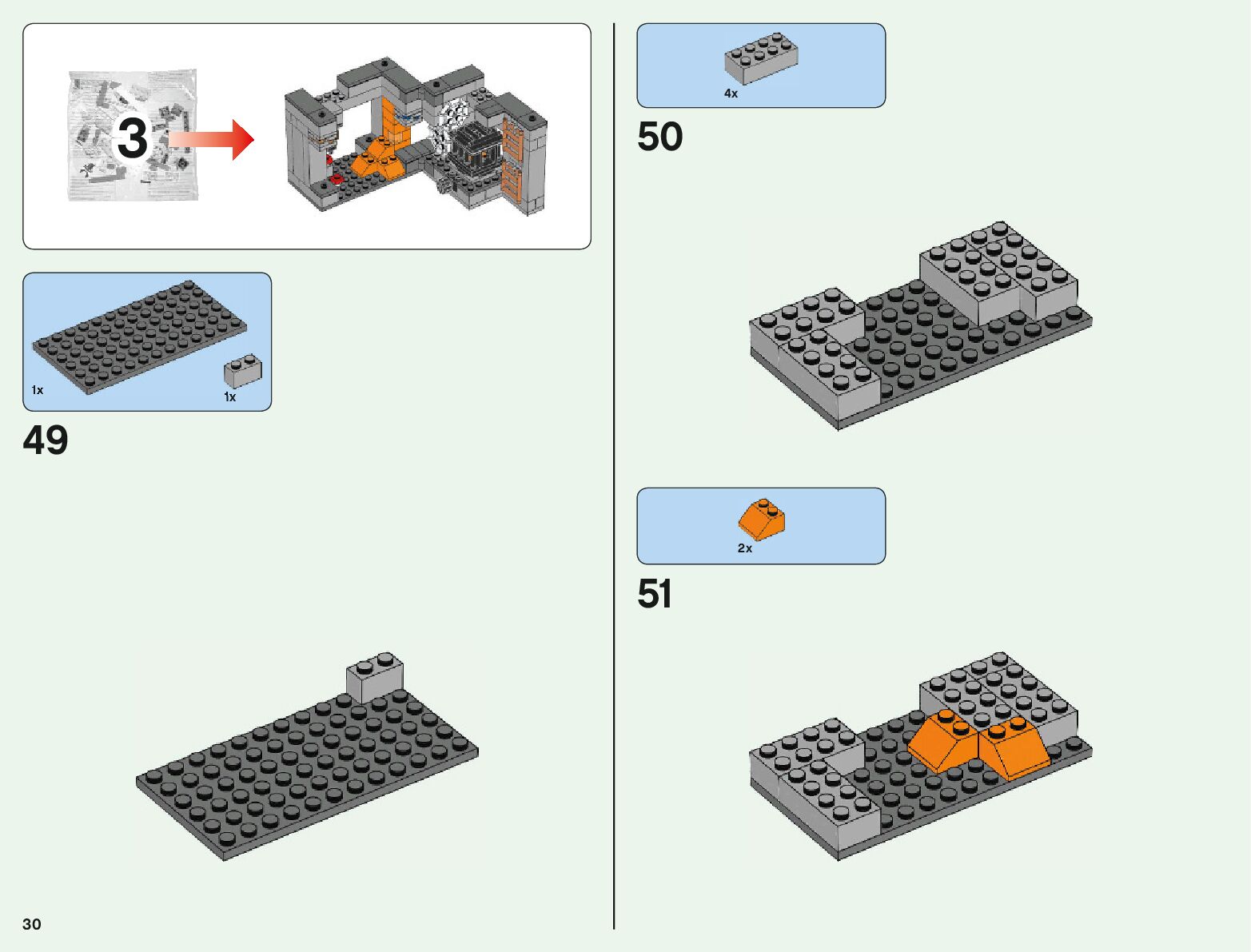 3

1x
1x

49

30

4x

50

2x

51