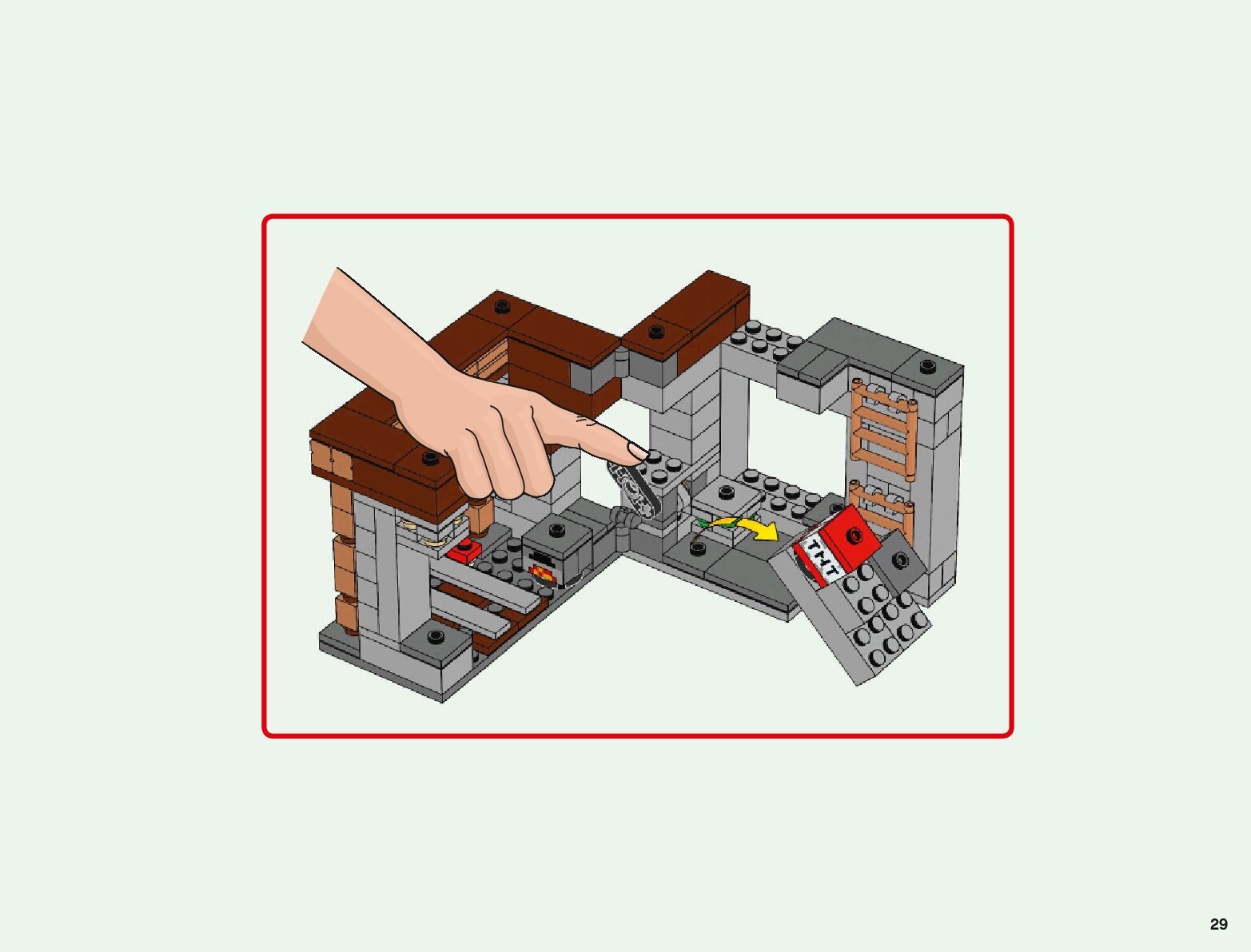 TNT

29