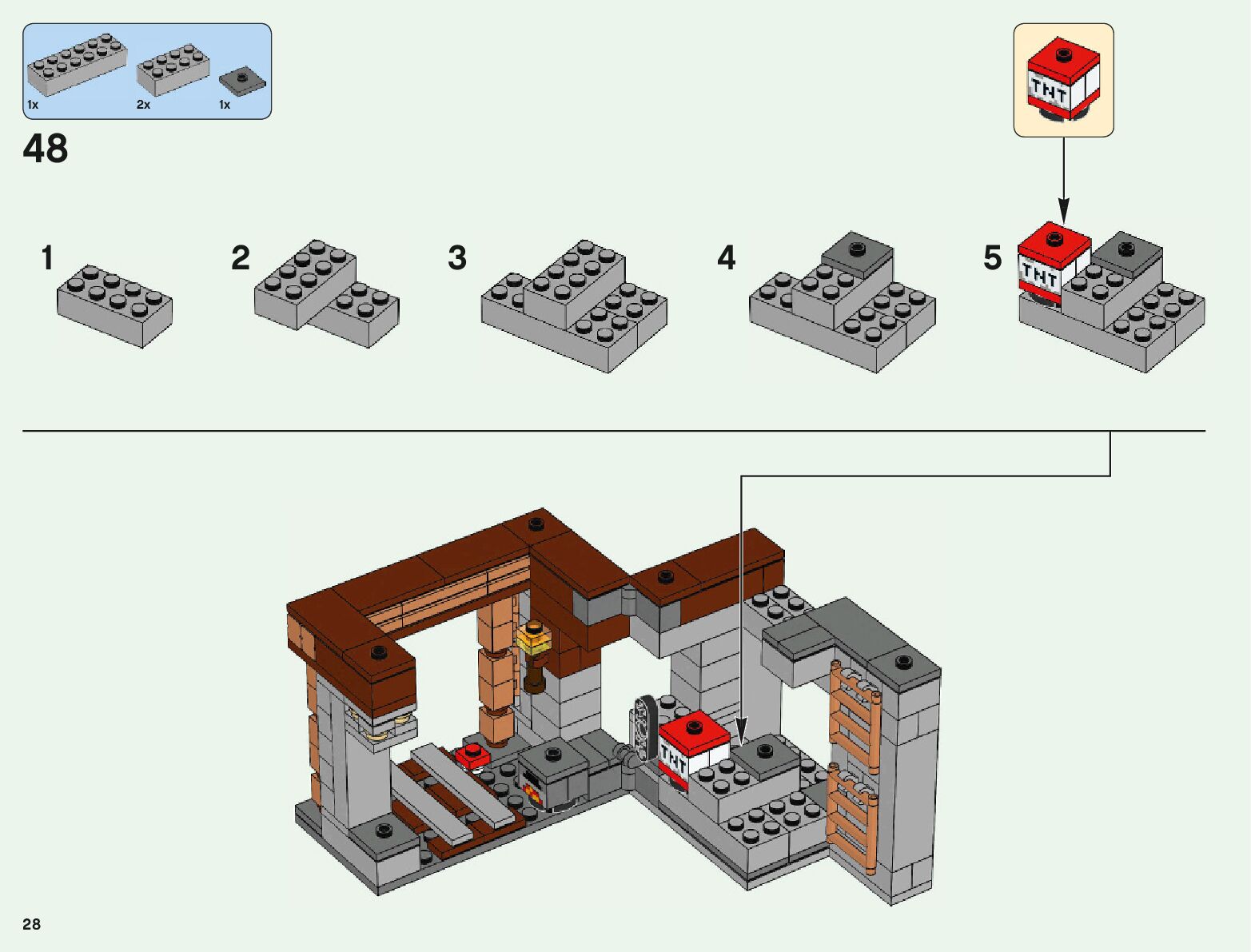 1x 2x 1x

48

TNT

1

2

3

4

5

TNT

TNT

28