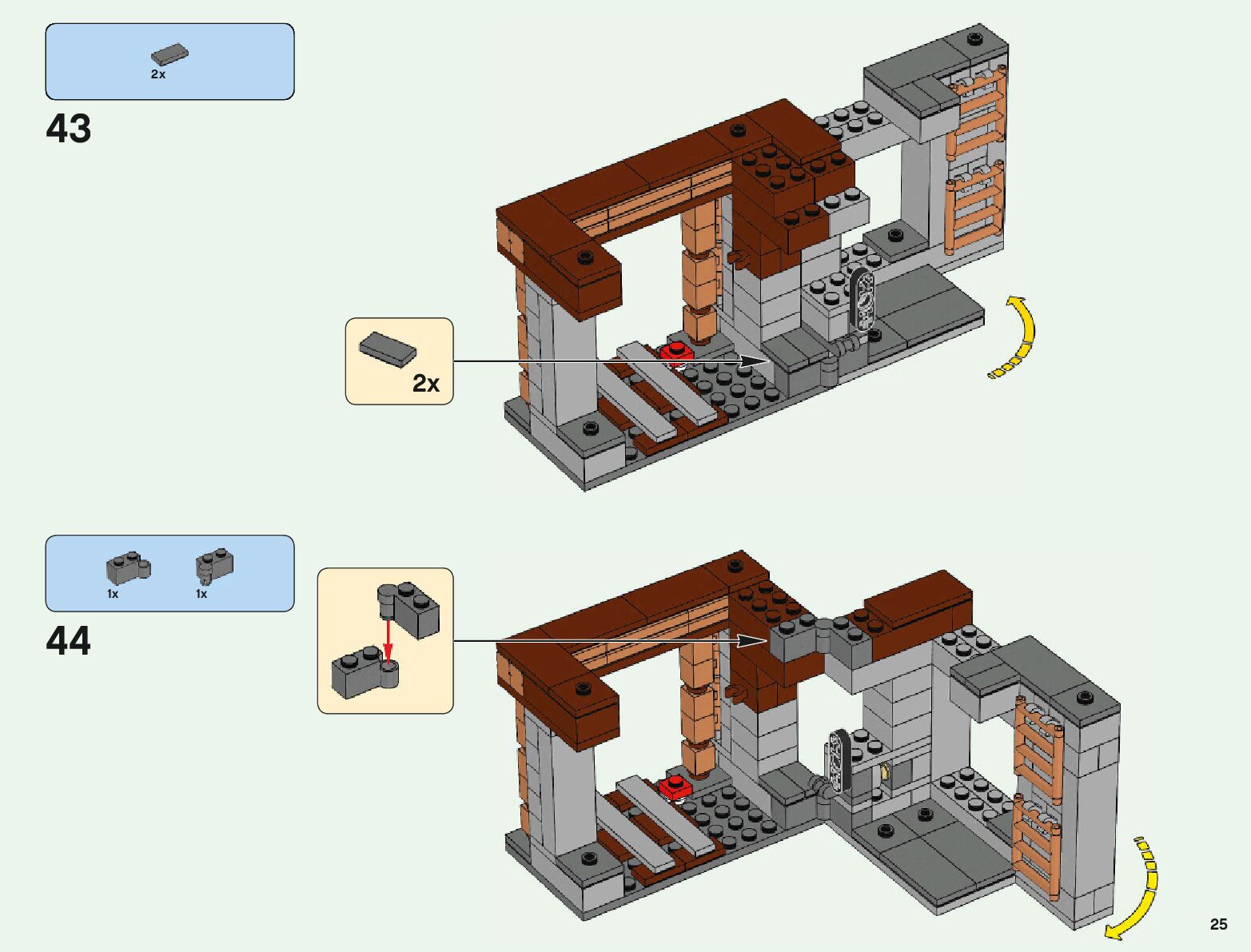 2x

43

2x

1x 1x

44

25